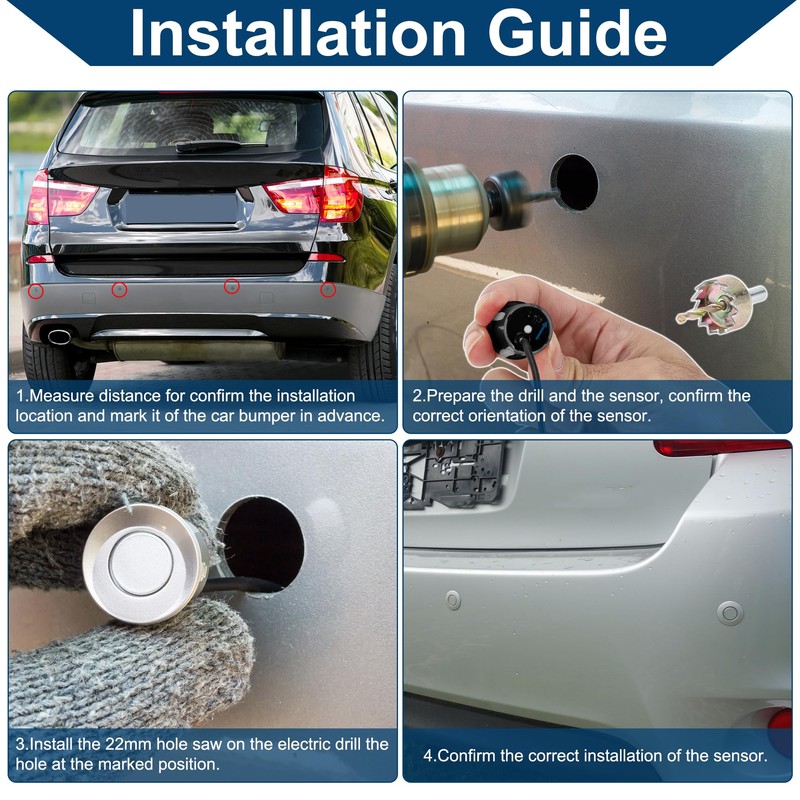 Installation Guide

1.Measure distance for confirm the installation location and mark it of the car bumper in advance.

2.Prepare the drill and the sensor, confirm the correct orientation of the sensor.

3.Install the 22mm hole saw on the electric drill the hole at the marked position.

4.Confirm the correct installation of the sensor.