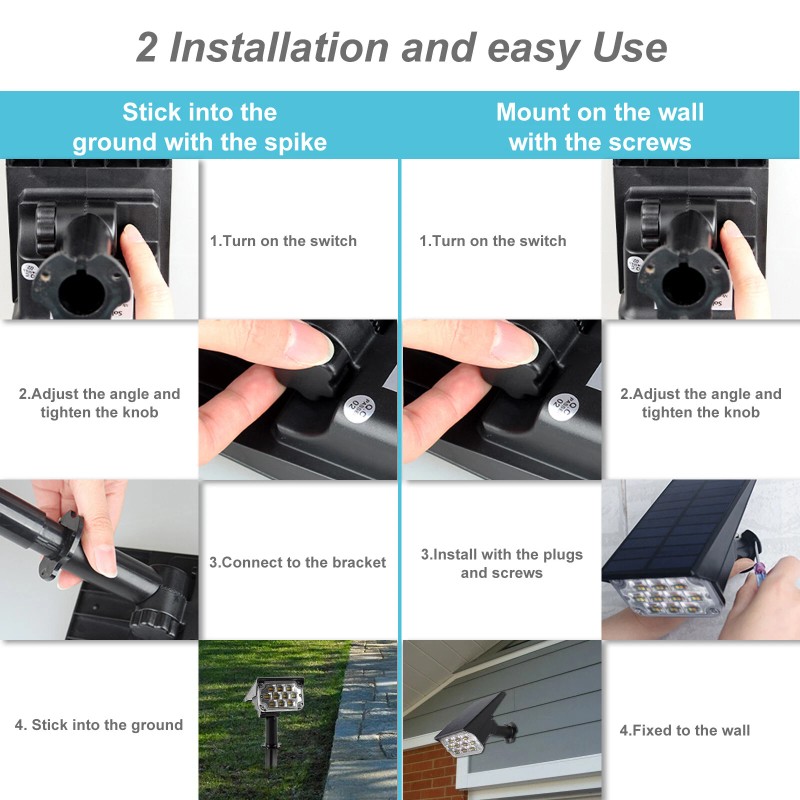 2 Installation and easy Use

Stick into the ground with the spike

1.Turn on the switch

2.Adjust the angle and tighten the knob

3.Connect to the bracket

4. Stick into the ground

Mount on the wall with the screws

1.Turn on the switch

2.Adjust the angle and tighten the knob

3.Install with the plugs and screws

4.Fixed to the wall