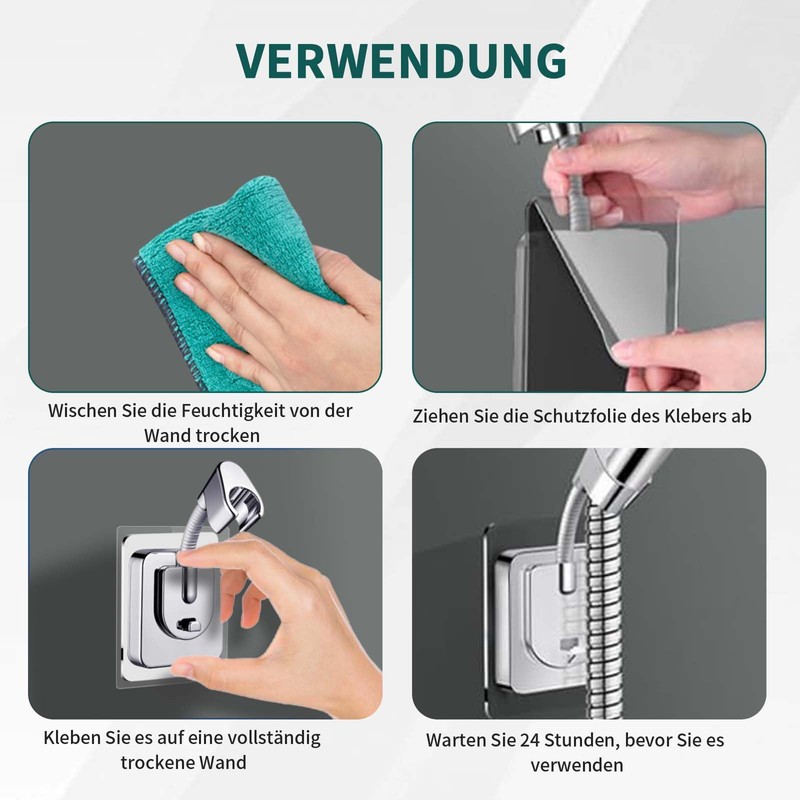 VERWENDUNG

Wischen Sie die Feuchtigkeit von der Wand trocken

Ziehen Sie die Schutzfolie des Klebers ab

Kleben Sie es auf eine vollständig trockene Wand

Warten Sie 24 Stunden, bevor Sie es verwenden