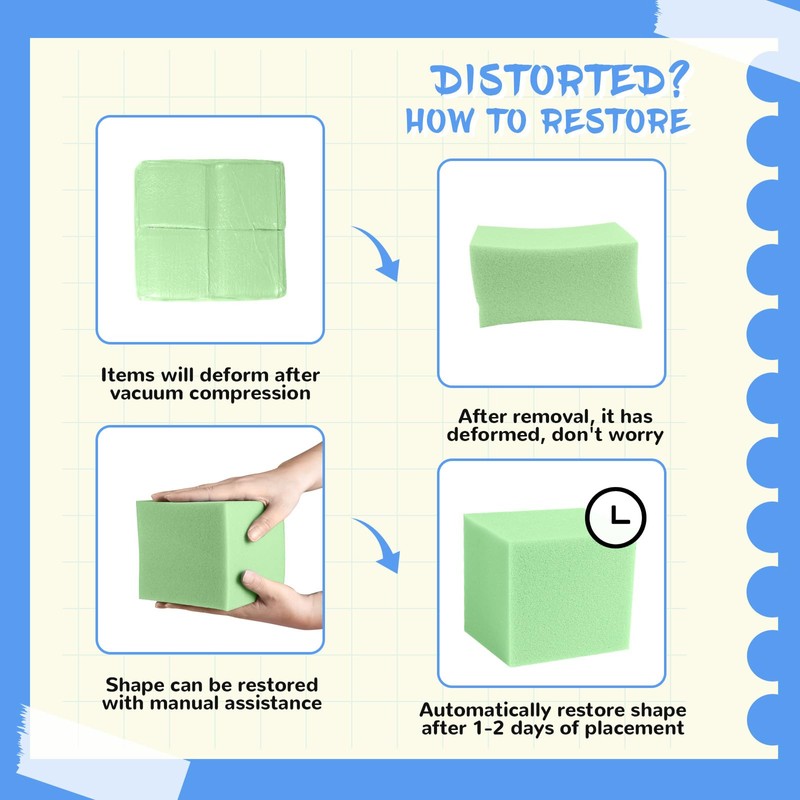 DISTORTED?
HOW TO RESTORE

Items will deform after vacuum compression

After removal, it has deformed, don't worry

Shape can be restored with manual assistance

Automatically restore shape after 1-2 days of placement