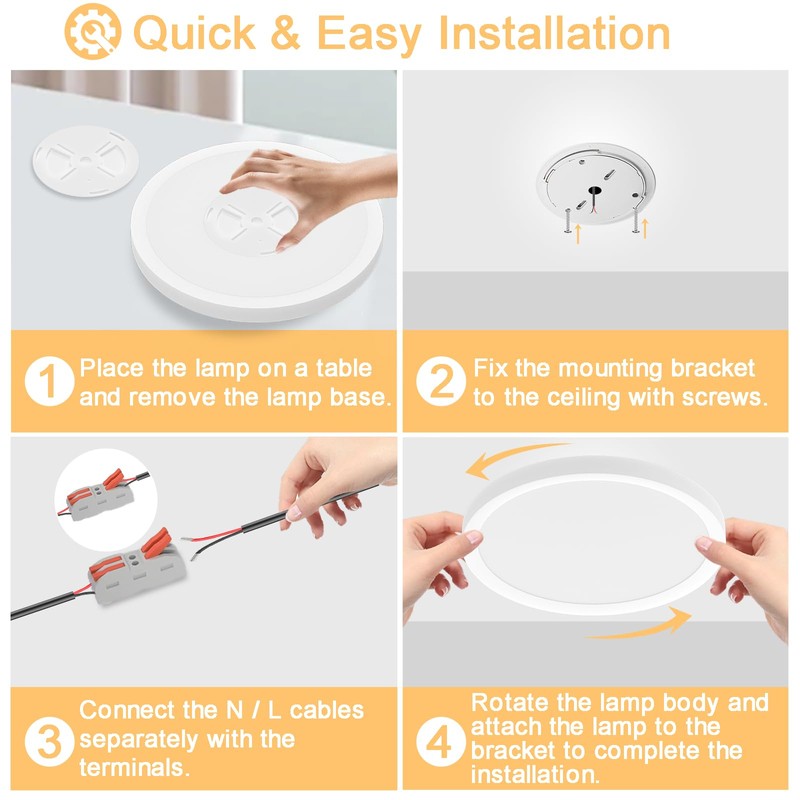 Quick & Easy Installation

1 Place the lamp on a table and remove the lamp base.

2 Fix the mounting bracket to the ceiling with screws.

3 Connect the N / L cables separately with the terminals.

4 Rotate the lamp body and attach the lamp to the bracket to complete the installation.