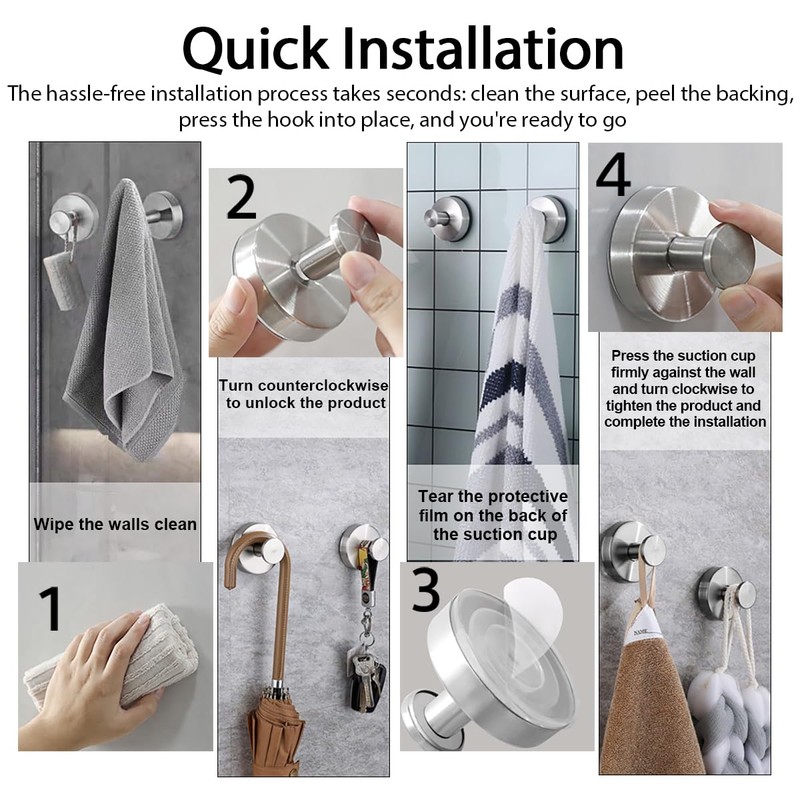 Quick Installation

The hassle-free installation process takes seconds: clean the surface, peel the backing, press the hook into place, and you're ready to go

Wipe the walls clean

1

2

Turn counterclockwise to unlock the product

Tear the protective film on the back of the suction cup

3

4

Press the suction cup firmly against the wall and turn clockwise to tighten the product and complete the installation