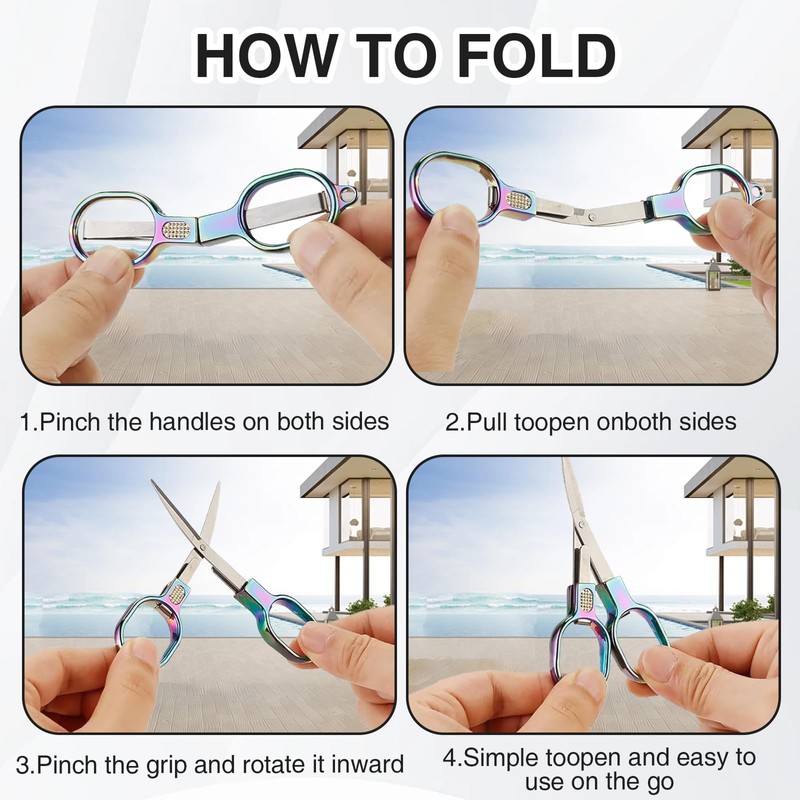 HOW TO FOLD

1.Pinch the handles on both sides

2.Pull toopen onboth sides

3.Pinch the grip and rotate it inward

4.Simple toopen and easy to use on the go