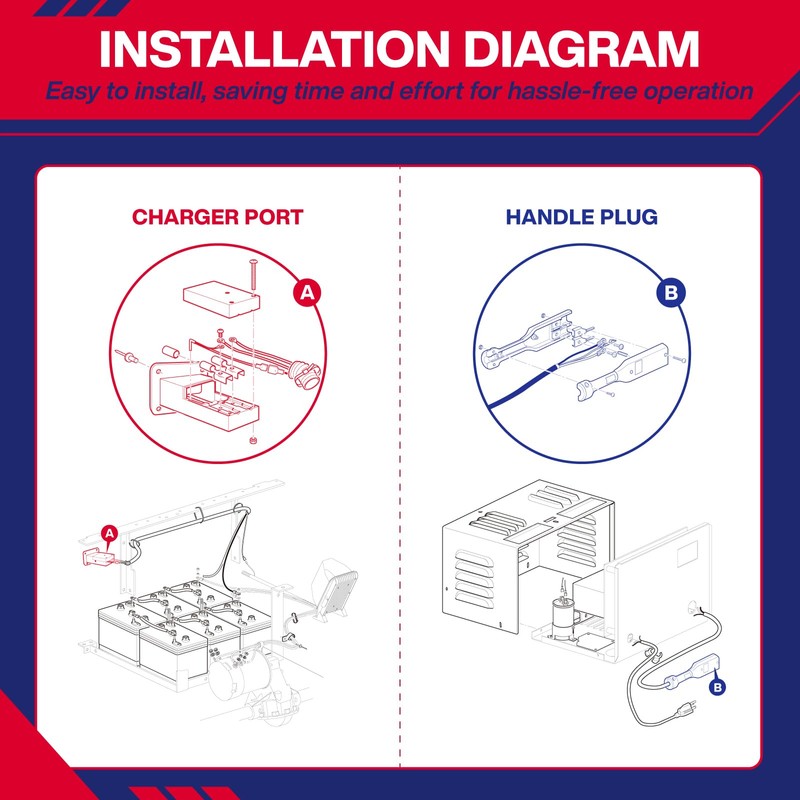 INSTALLATION DIAGRAM

Easy to install, saving time and effort for hassle-free operation

CHARGER PORT

A

A

HANDLE PLUG

B

B