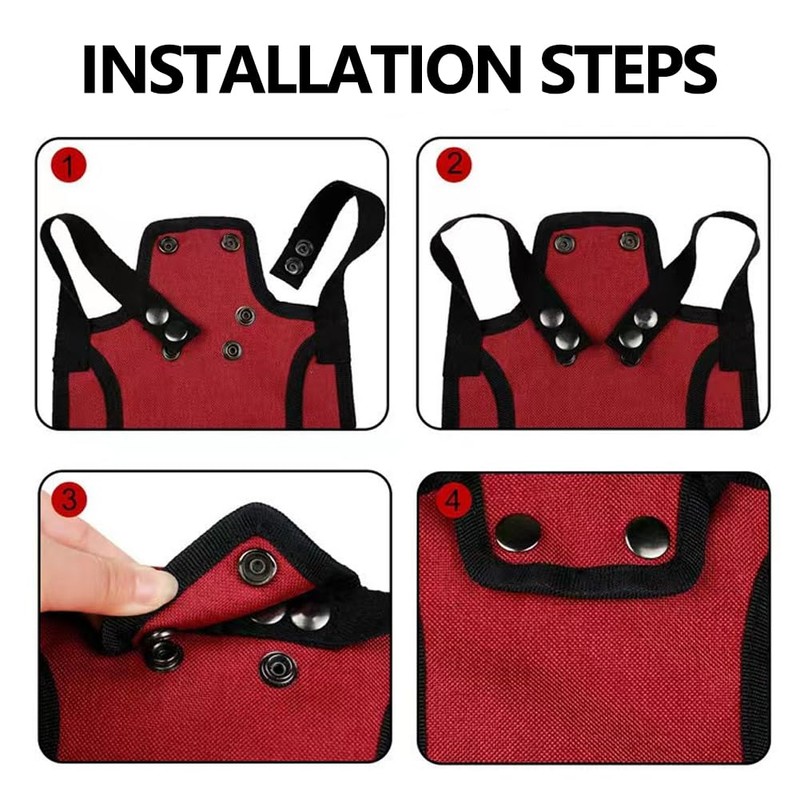 INSTALLATION STEPS

1

2

3

4