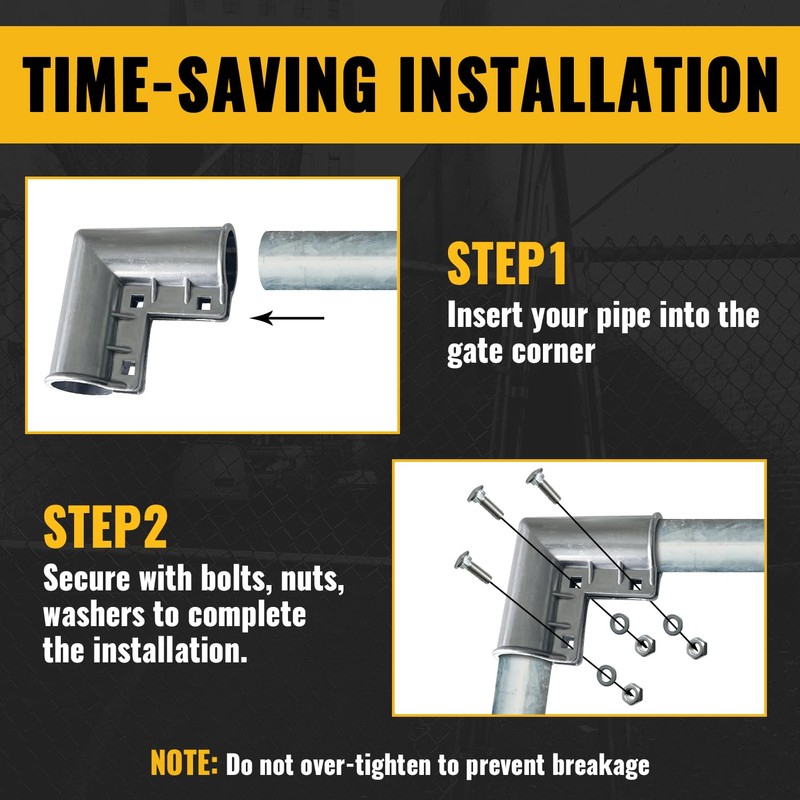 TIME-SAVING INSTALLATION

STEP1
Insert your pipe into the gate corner

STEP2
Secure with bolts, nuts, washers to complete the installation.

NOTE: Do not over-tighten to prevent breakage