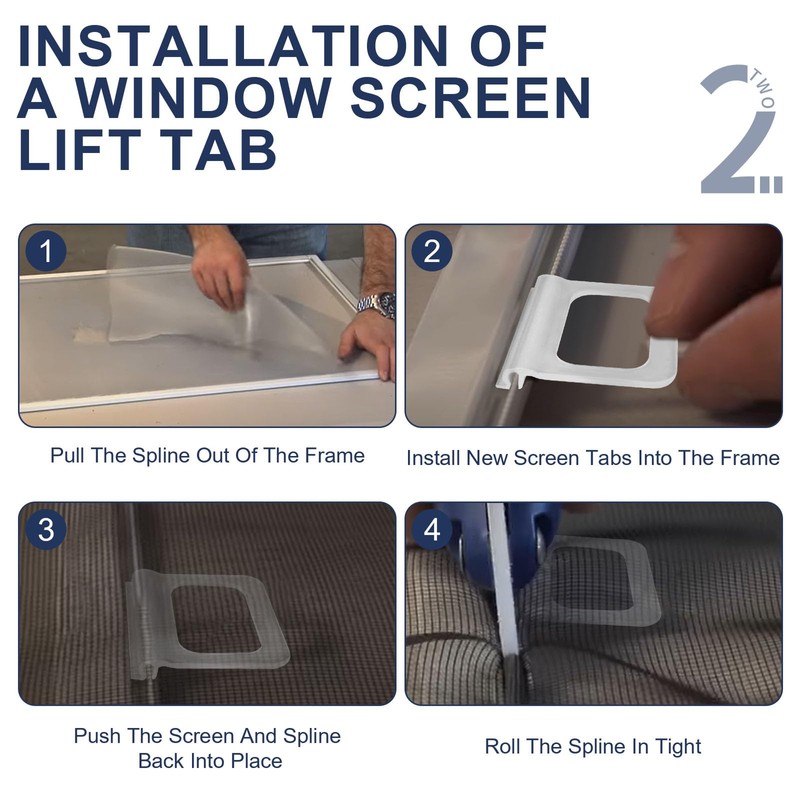 INSTALLATION OF A WINDOW SCREEN LIFT TAB

2 TWO

1

Pull The Spline Out Of The Frame

2

Install New Screen Tabs Into The Frame

3

Push The Screen And Spline Back Into Place

4

Roll The Spline In Tight