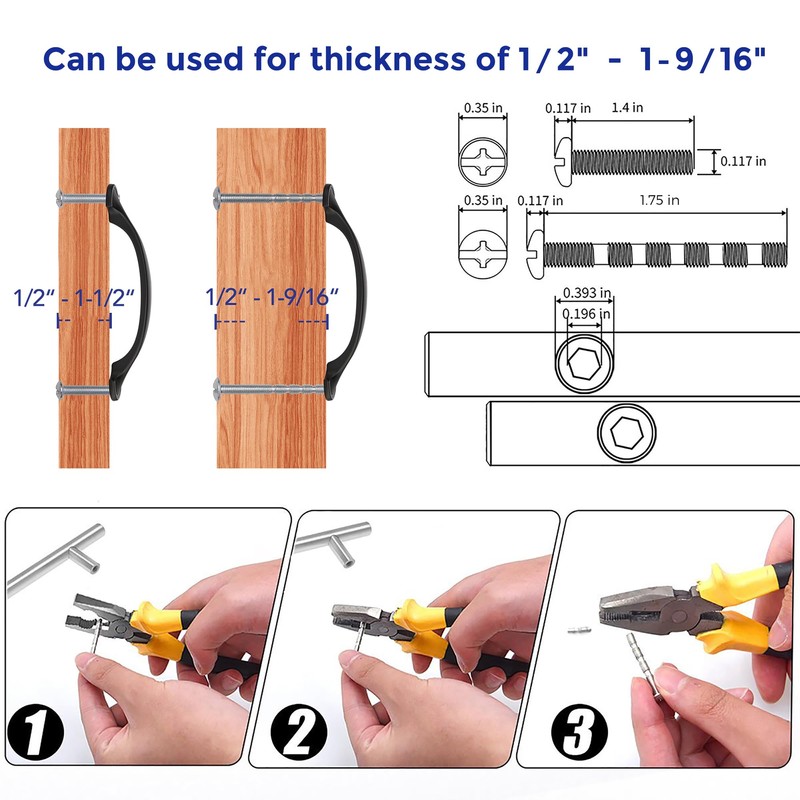 Can be used for thickness of 1/2" - 1-9/16"

1/2" - 1-1/2"

1/2" - 1-9/16"

0.35 in
0.117 in
1.4 in
0.117 in

0.35 in
0.117 in
1.75 in

0.393 in
0.196 in

1

2

3