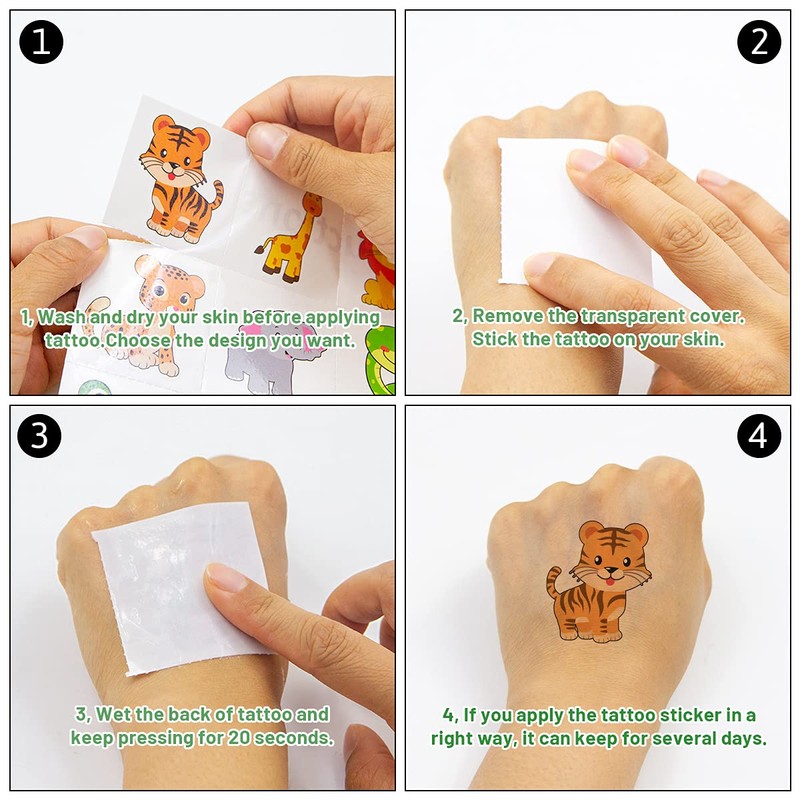 1

1, Wash and dry your skin before applying tattoo.Choose the design you want.

2

2, Remove the transparent cover. Stick the tattoo on your skin.

3

3, Wet the back of tattoo and keep pressing for 20 seconds.

4

4, If you apply the tattoo sticker in a right way, it can keep for several days.