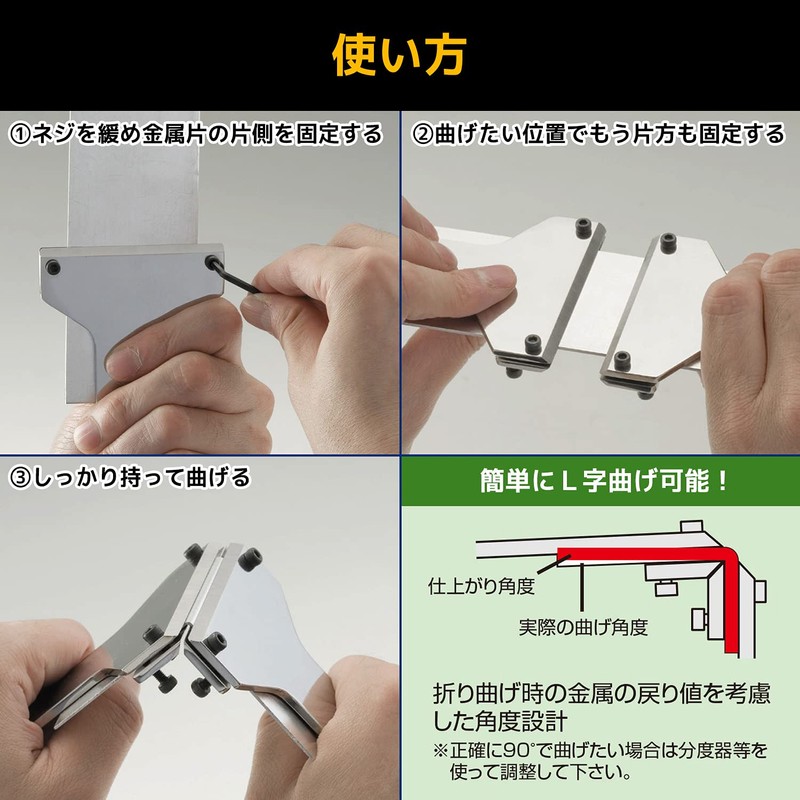 使い方

①ネジを緩め金属片の片側を固定する

②曲げたい位置でもう片方も固定する

③しっかり持って曲げる

簡単にL字曲げ可能！

仕上がり角度

実際の曲げ角度

折り曲げ時の金属の戻り値を考慮した角度設計

※正確に90°で曲げたい場合は分度器等を使って調整して下さい。