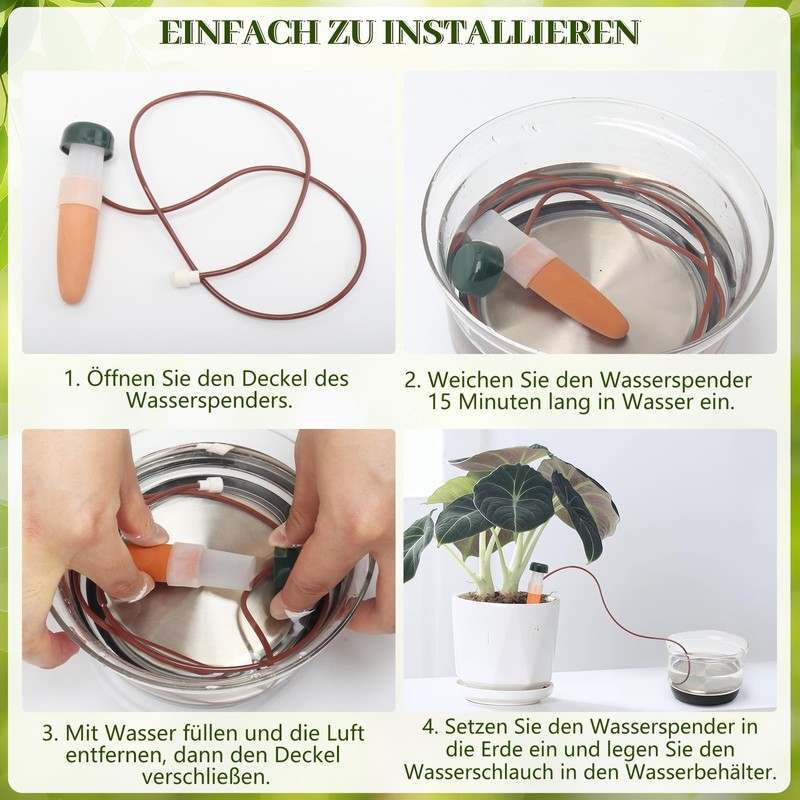 EINFACH ZU INSTALLIEREN

1. Öffnen Sie den Deckel des Wasserspenders.

2. Weichen Sie den Wasserspender 15 Minuten lang in Wasser ein.

3. Mit Wasser füllen und die Luft entfernen, dann den Deckel verschließen.

4. Setzen Sie den Wasserspender in die Erde ein und legen Sie den Wasserschlauch in den Wasserbehälter.