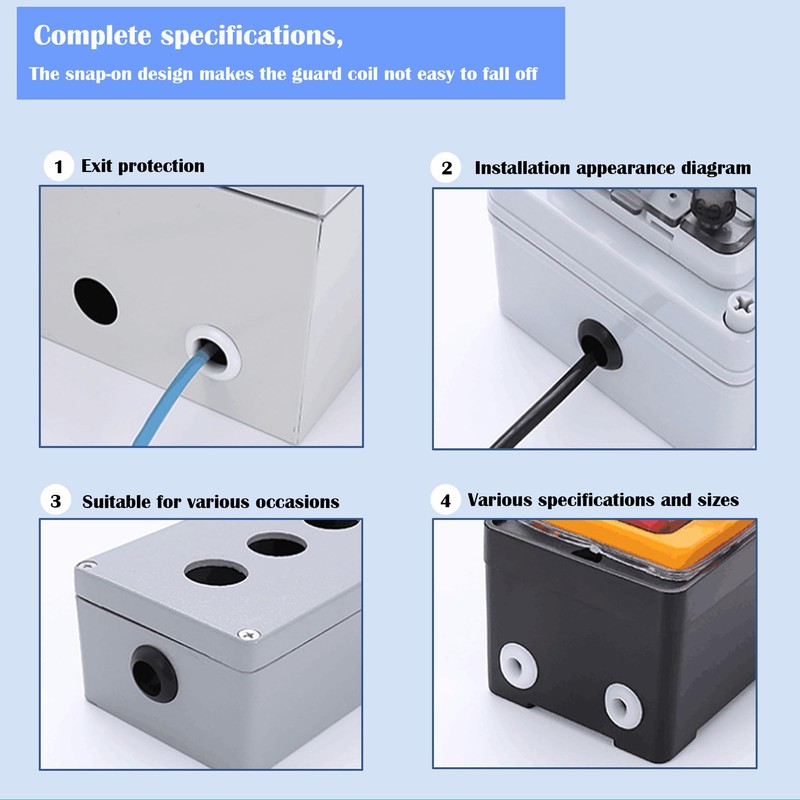 Complete specifications,
The snap-on design makes the guard coil not easy to fall off

1 Exit protection

2 Installation appearance diagram

3 Suitable for various occasions

4 Various specifications and sizes