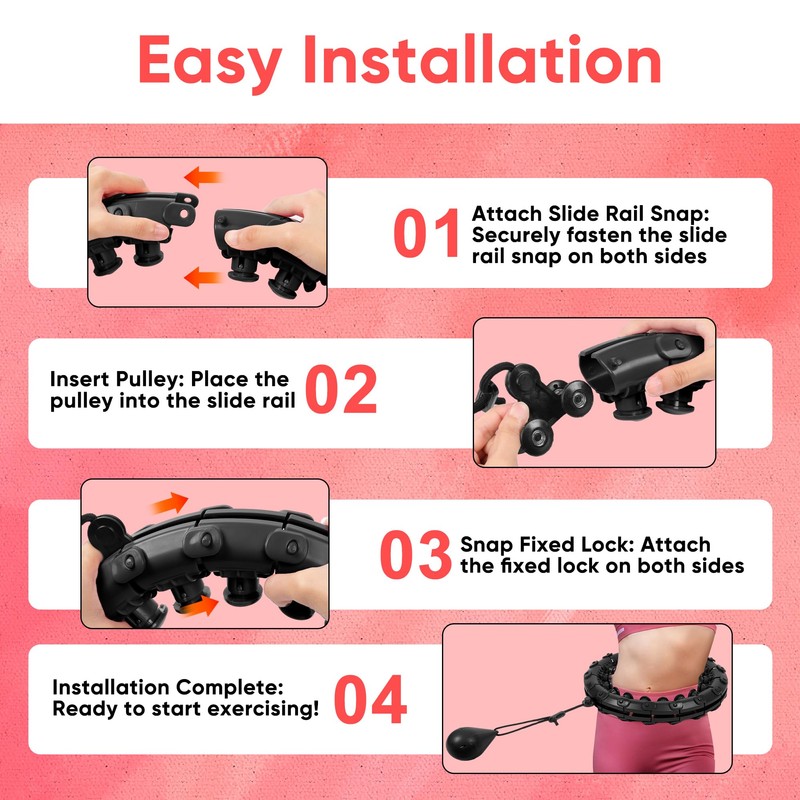 Easy Installation

01 Attach Slide Rail Snap: Securely fasten the slide rail snap on both sides

Insert Pulley: Place the pulley into the slide rail 02

03 Snap Fixed Lock: Attach the fixed lock on both sides

Installation Complete: Ready to start exercising! 04