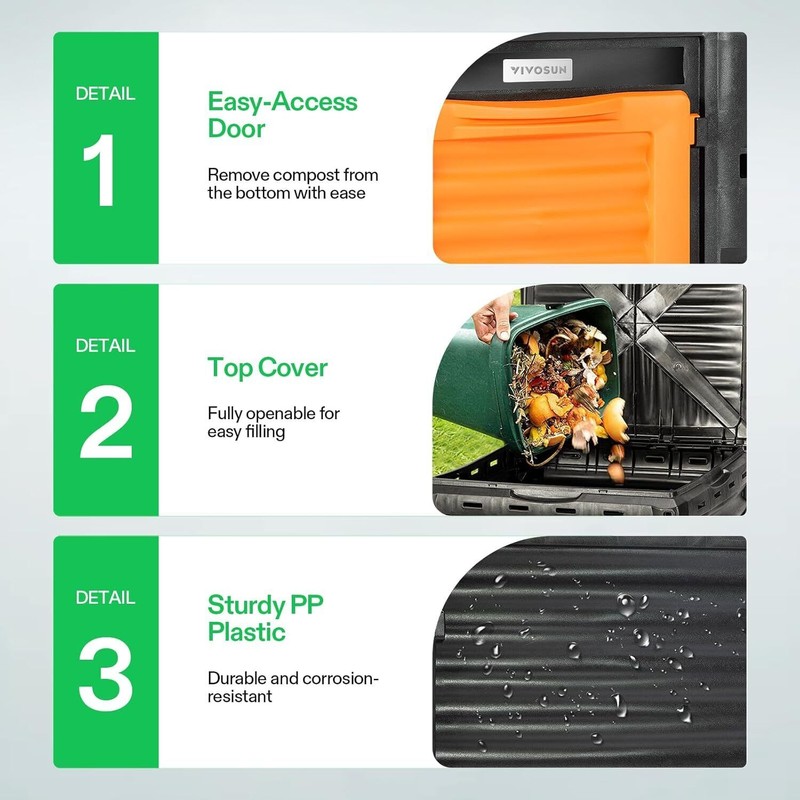 DETAIL
1

Easy-Access Door

Remove compost from the bottom with ease

VIVOSUN

DETAIL
2

Top Cover

Fully openable for easy filling

DETAIL
3

Sturdy PP Plastic

Durable and corrosion-resistant