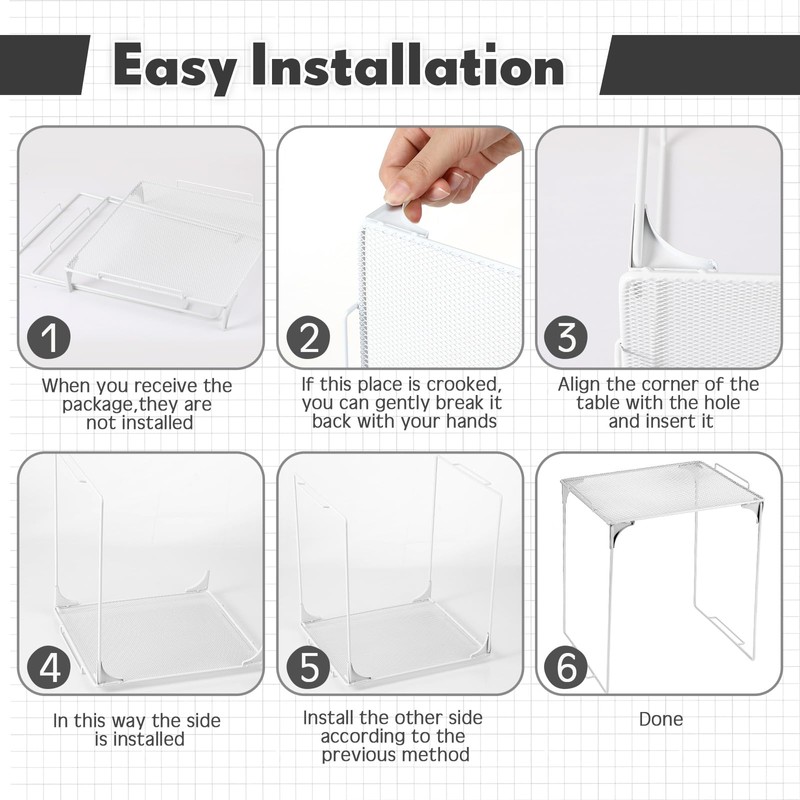 Easy Installation

1

When you receive the package,they are not installed

2

If this place is crooked, you can gently break it back with your hands

3

Align the corner of the table with the hole and insert it

4

In this way the side is installed

5

Install the other side according to the previous method

6

Done