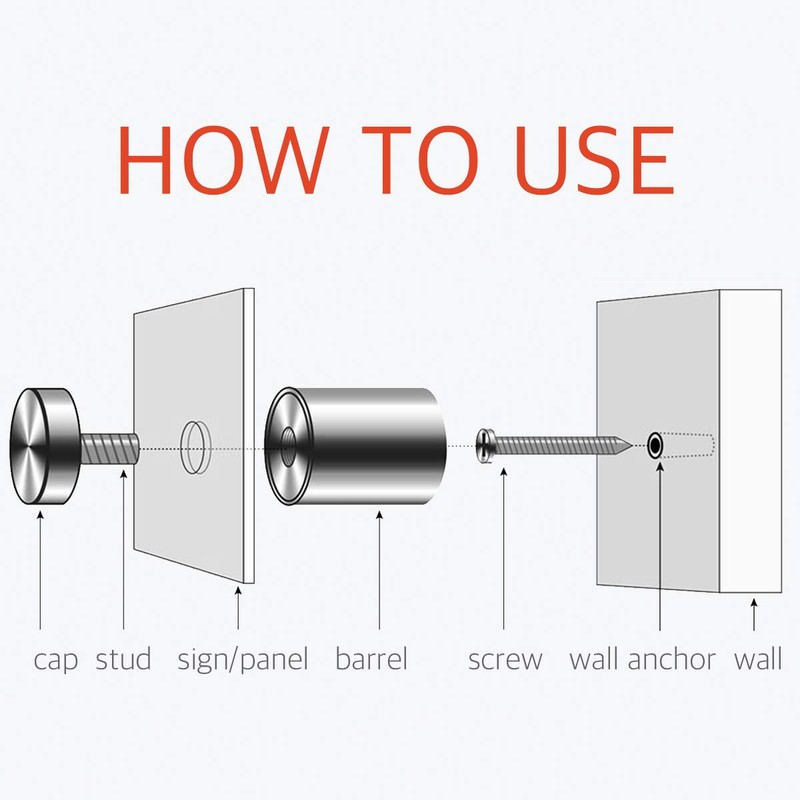 HOW TO USE

cap stud sign/panel barrel screw wall anchor wall