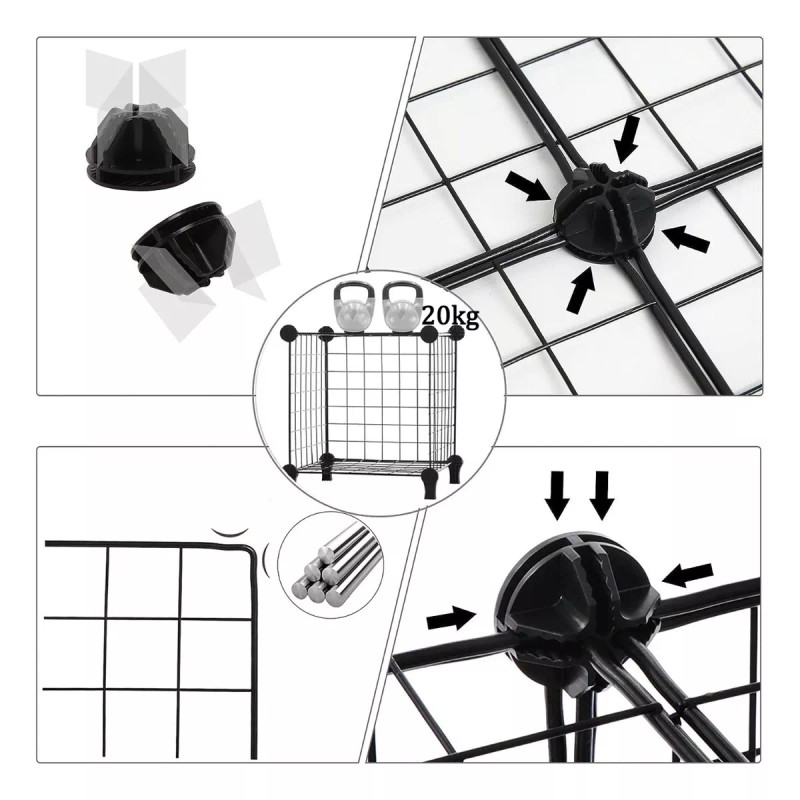 20kg