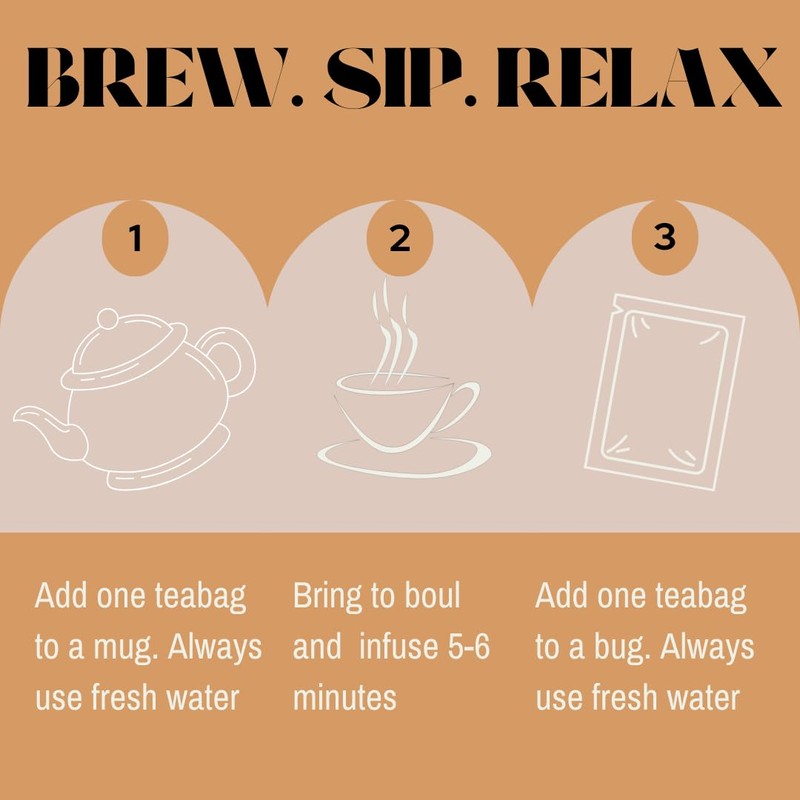 BREW. SIP. RELAX

1

2

3

Add one teabag to a mug. Always use fresh water

Bring to boul and infuse 5-6 minutes

Add one teabag to a bug. Always use fresh water