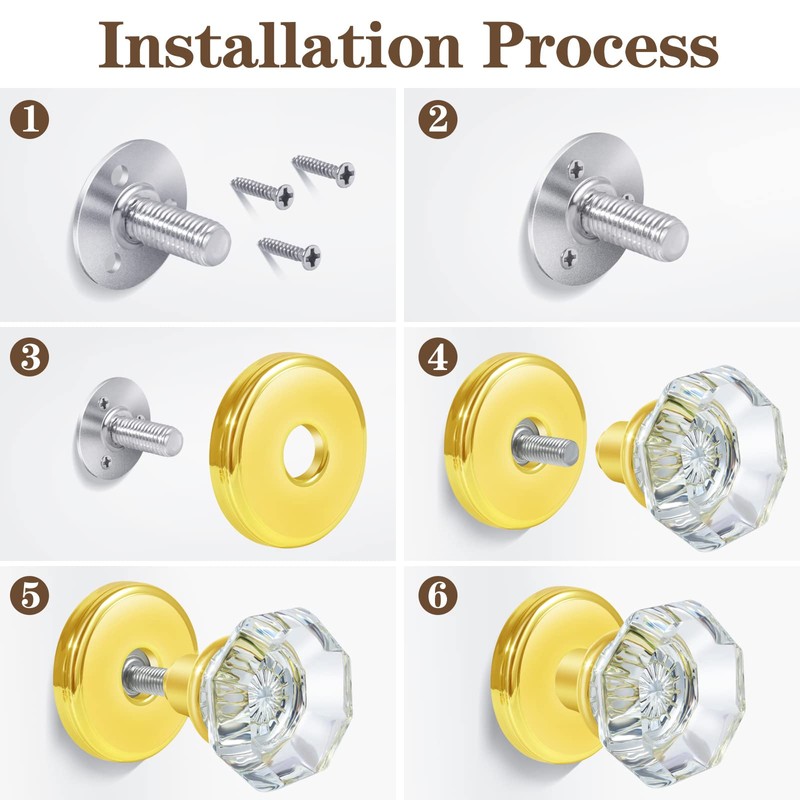 Installation Process

1

2

3

4

5

6