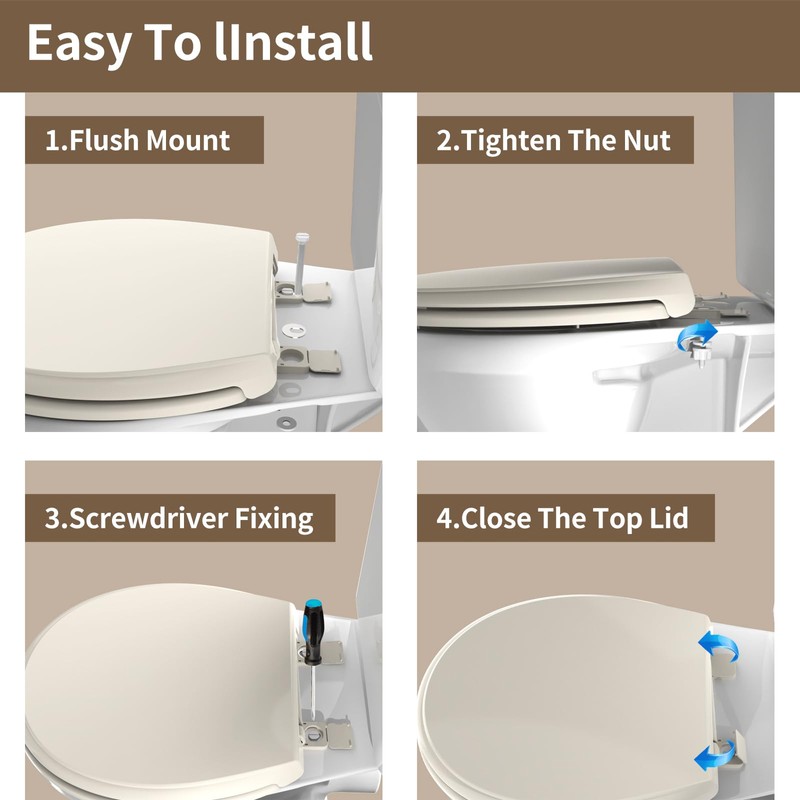 Easy To lInstall

1.Flush Mount

2.Tighten The Nut

3.Screwdriver Fixing

4.Close The Top Lid