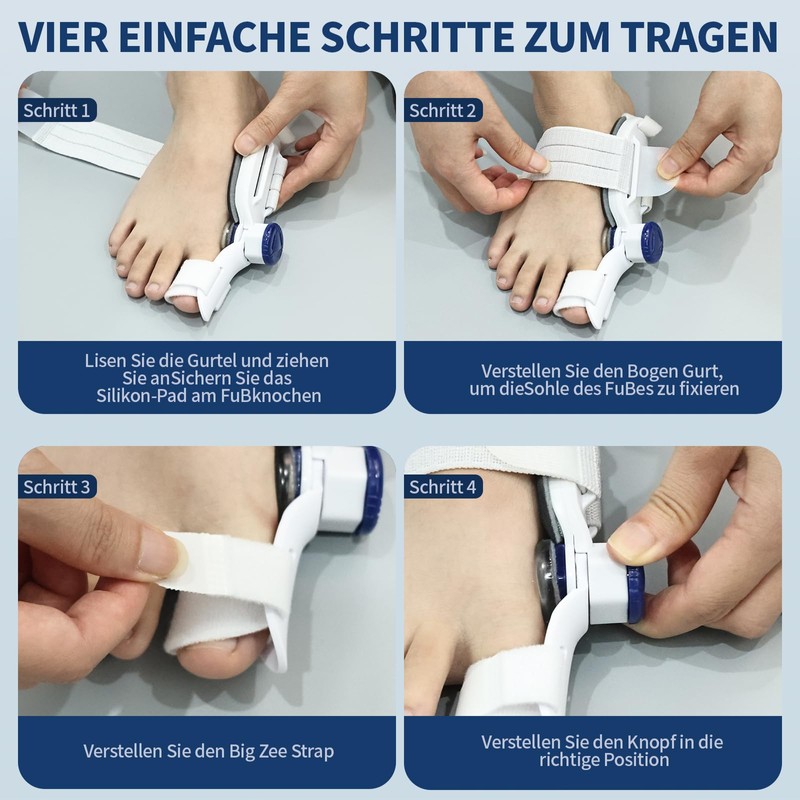 VIER EINFACHE SCHRITTE ZUM TRAGEN

Schritt 1

Lisen Sie die Gurtel und ziehen Sie anSichern Sie das Silikon-Pad am FuBknochen

Schritt 2

Verstellen Sie den Bogen Gurt, um dieSohle des FuBes zu fixieren

Schritt 3

Verstellen Sie den Big Zee Strap

Schritt 4

Verstellen Sie den Knopf in die richtige Position