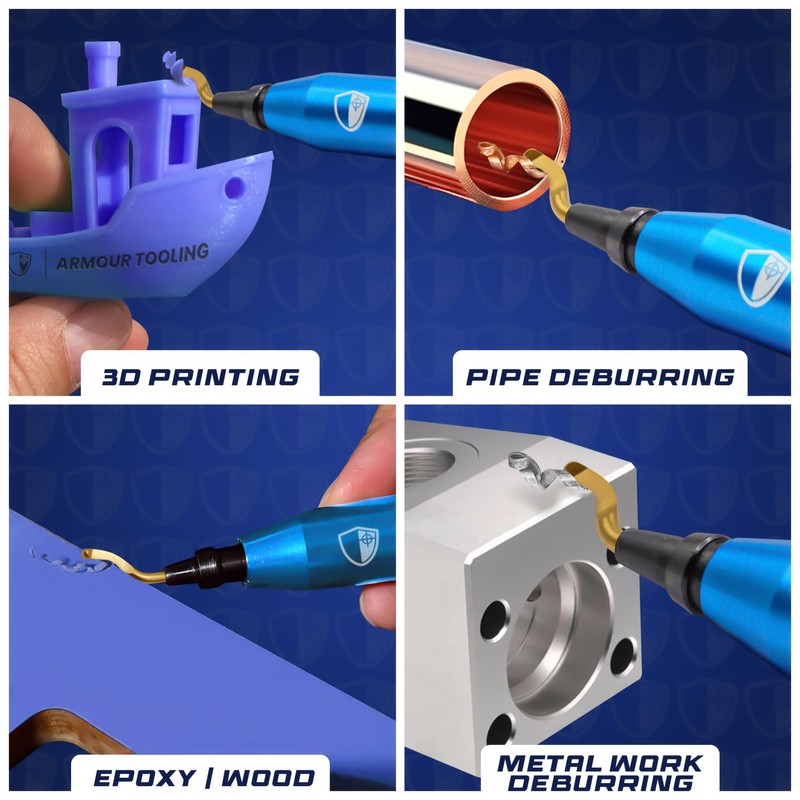 ARMOUR TOOLING

3D PRINTING

PIPE DEBURRING

EPOXY | WOOD

METAL WORK DEBURRING