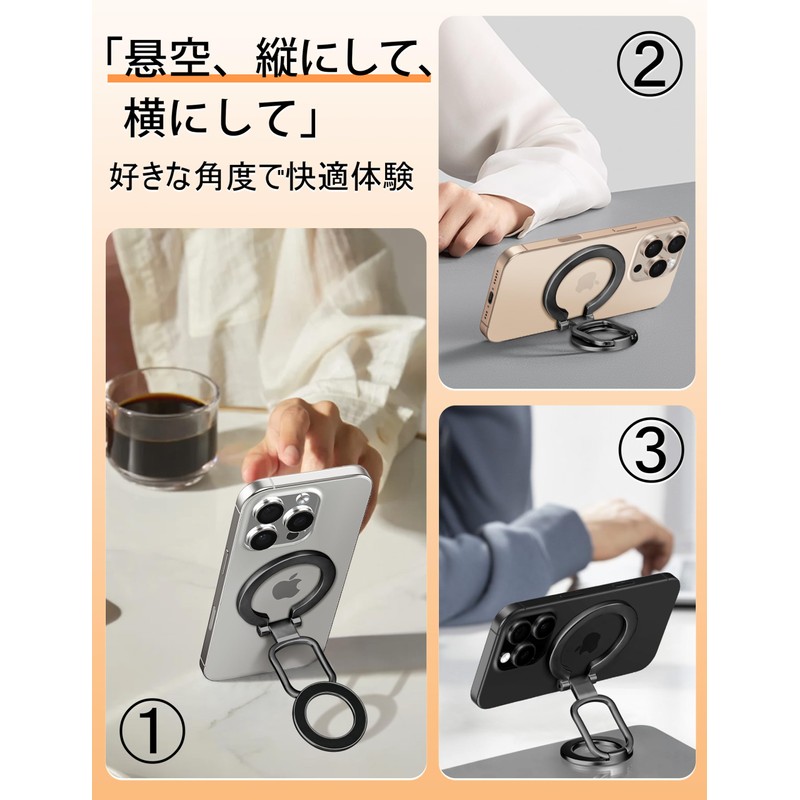 「悬空、縦にして、横にして」
好きな角度で快適体験

②

③

①