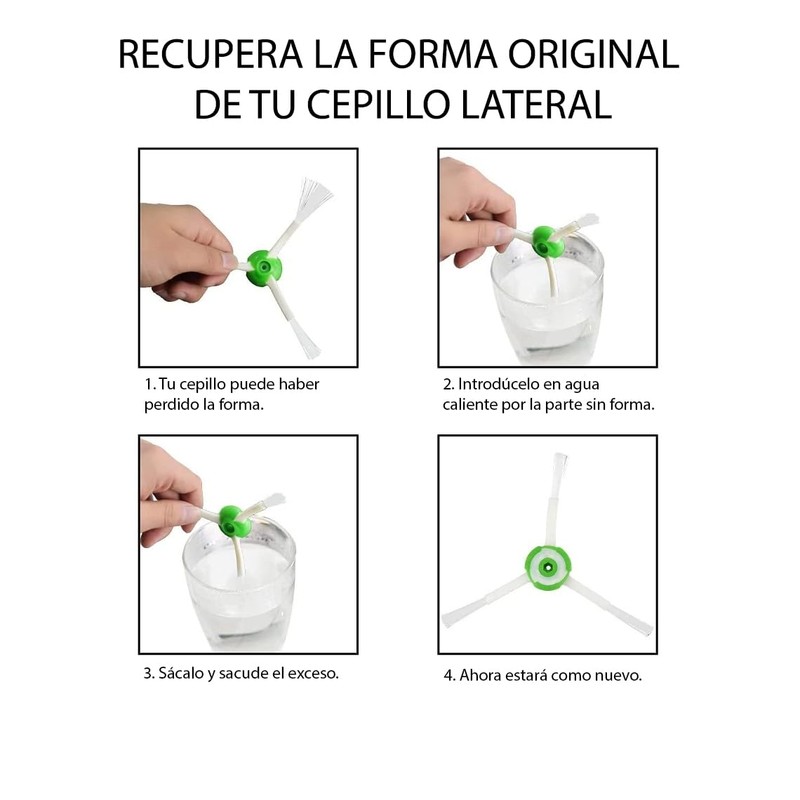 RECUPERA LA FORMA ORIGINAL DE TU CEPILLO LATERAL

1. Tu cepillo puede haber perdido la forma.

2. Introdúcelo en agua caliente por la parte sin forma.

3. Sácalo y sacude el exceso.

4. Ahora estará como nuevo.