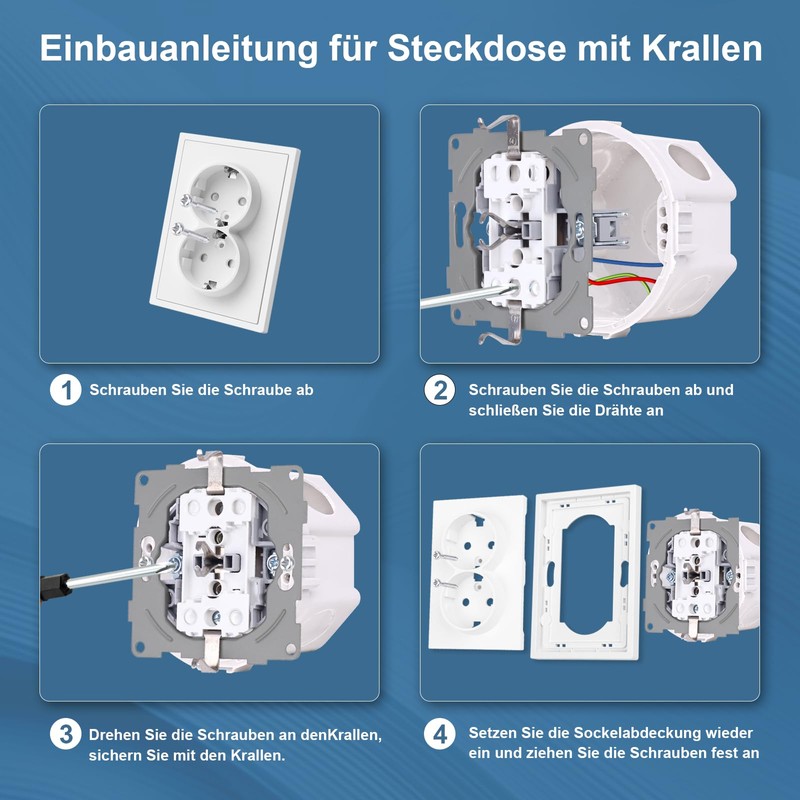 Einbauanleitung für Steckdose mit Krallen

1 Schrauben Sie die Schraube ab

2 Schrauben Sie die Schrauben ab und schließen Sie die Drähte an

3 Drehen Sie die Schrauben an denKrallen, sichern Sie mit den Krallen.

4 Setzen Sie die Sockelabdeckung wieder ein und ziehen Sie die Schrauben fest an