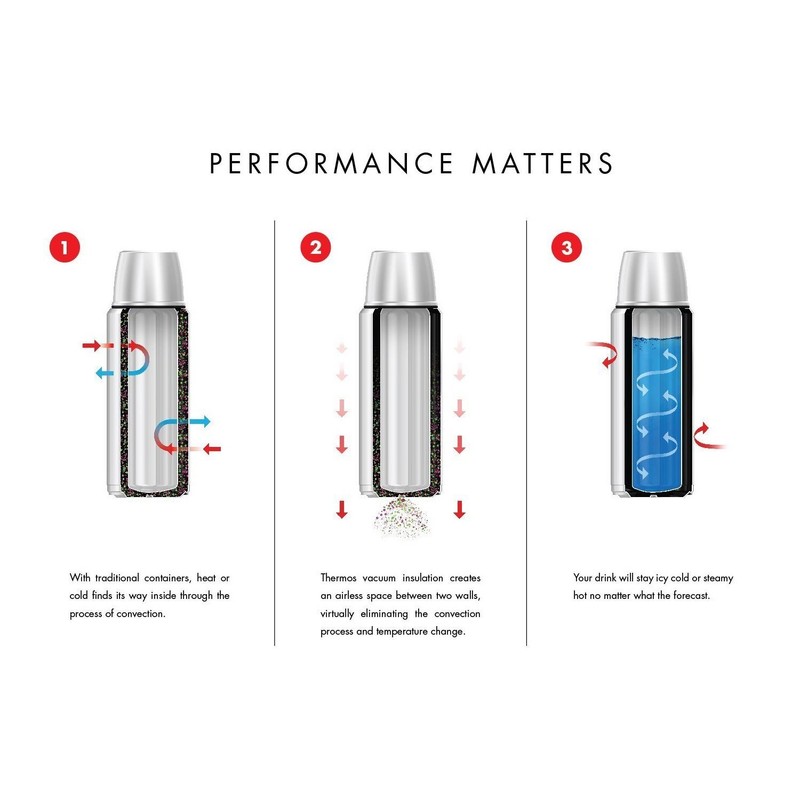 PERFORMANCE MATTERS

1

With traditional containers, heat or cold finds its way inside through the process of convection.

2

Thermos vacuum insulation creates an airless space between two walls, virtually eliminating the convection process and temperature change.

3

Your drink will stay icy cold or steamy hot no matter what the forecast.