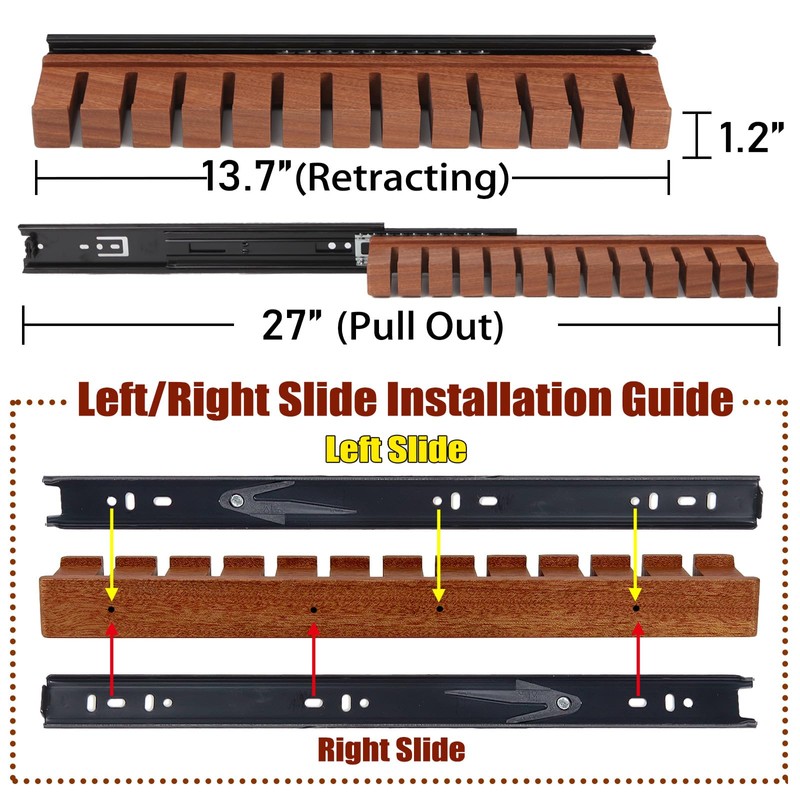 1.2”

13.7”(Retracting)

27” (Pull Out)

Left/Right Slide Installation Guide

Left Slide

Right Slide