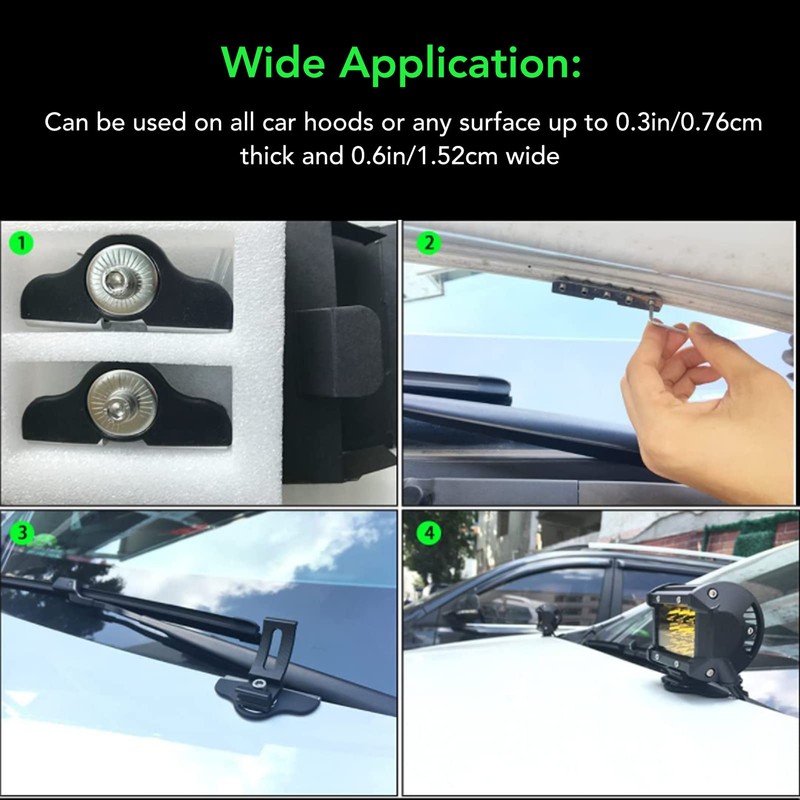 Wide Application:

Can be used on all car hoods or any surface up to 0.3in/0.76cm thick and 0.6in/1.52cm wide

1

2

3

4