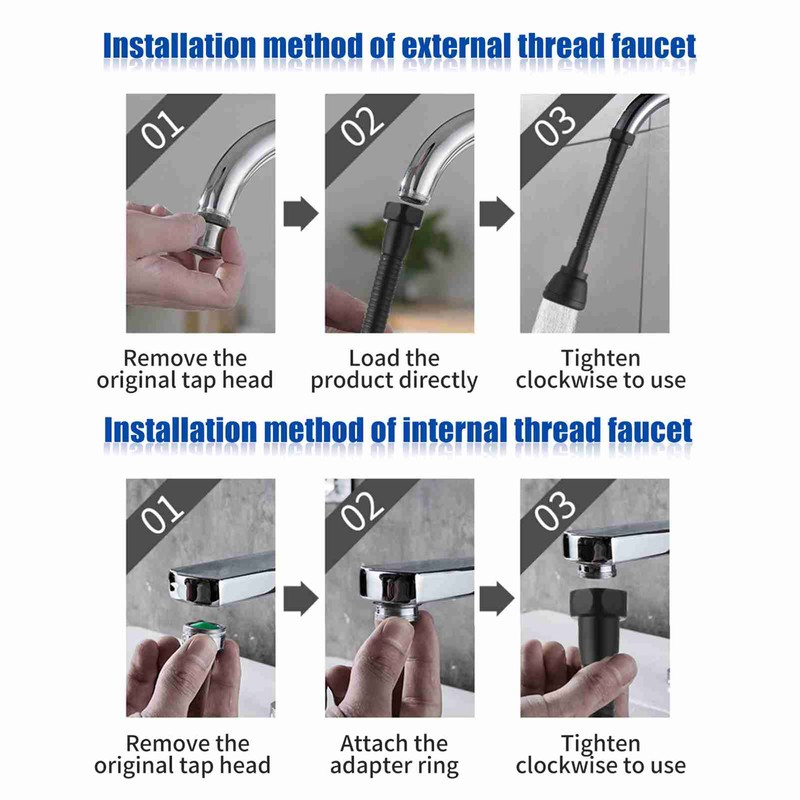 Installation method of external thread faucet

01

Remove the original tap head

02

Load the product directly

03

Tighten clockwise to use

Installation method of internal thread faucet

01

Remove the original tap head

02

Attach the adapter ring

03

Tighten clockwise to use