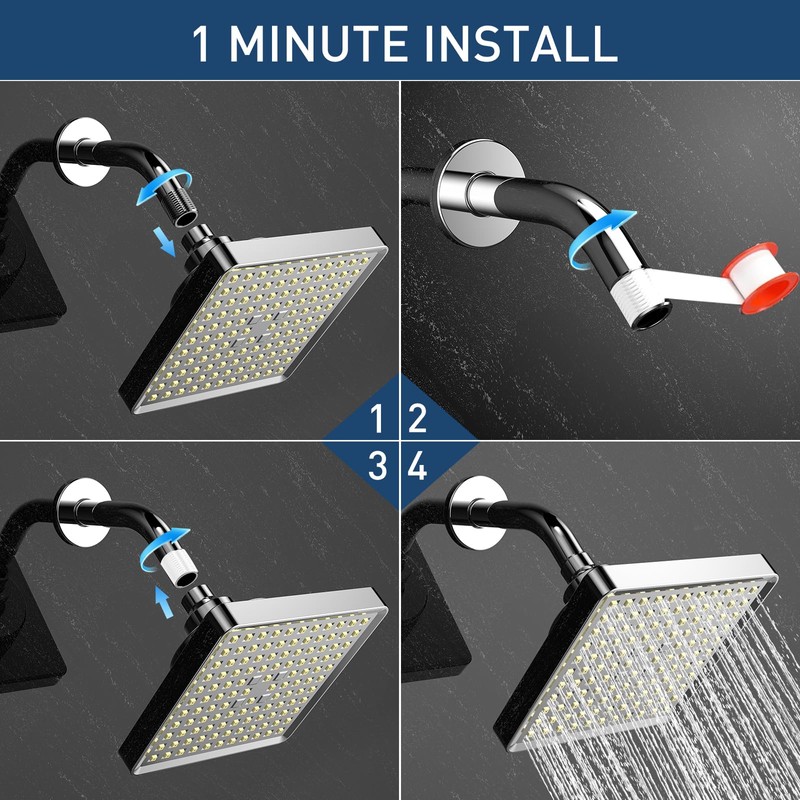 1 MINUTE INSTALL

1 2
3 4