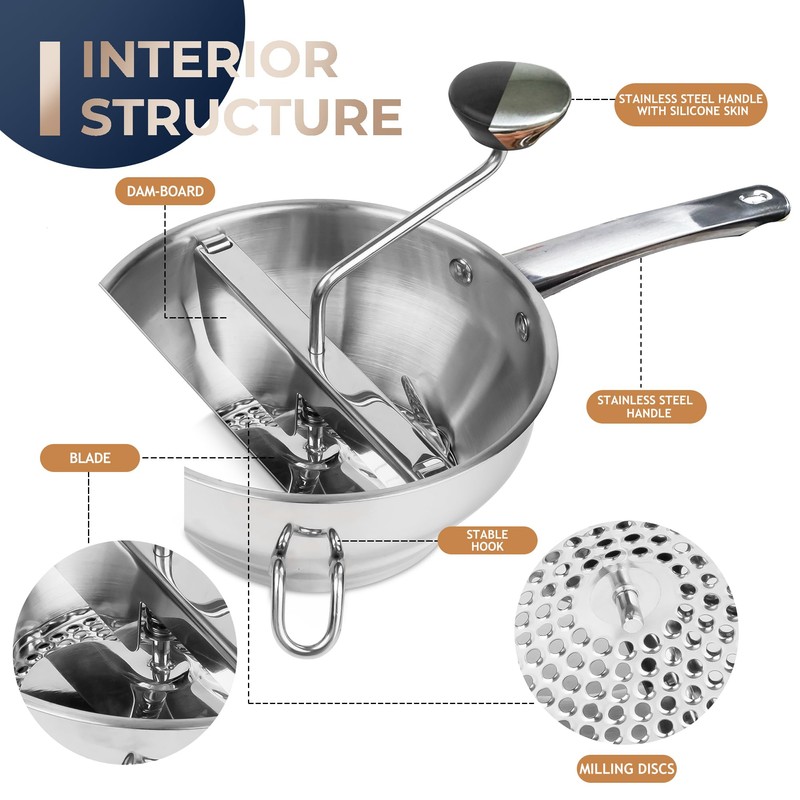 INTERIOR STRUCTURE

STAINLESS STEEL HANDLE WITH SILICONE SKIN

DAM-BOARD

STAINLESS STEEL HANDLE

BLADE

STABLE HOOK

MILLING DISCS