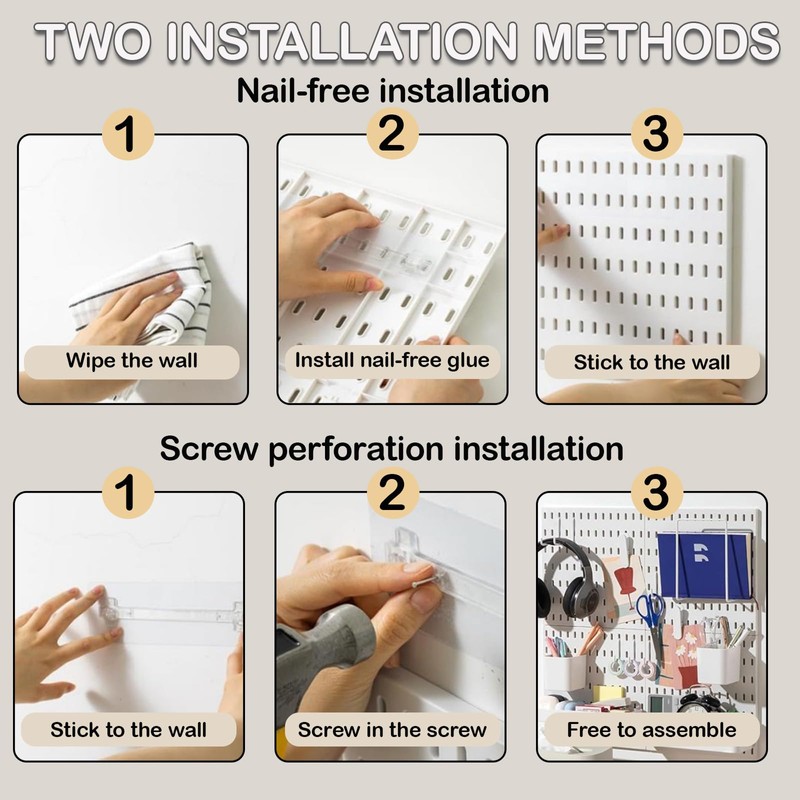 TWO INSTALLATION METHODS

Nail-free installation

1

Wipe the wall

2

Install nail-free glue

3

Stick to the wall

Screw perforation installation

1

Stick to the wall

2

Screw in the screw

3

Free to assemble