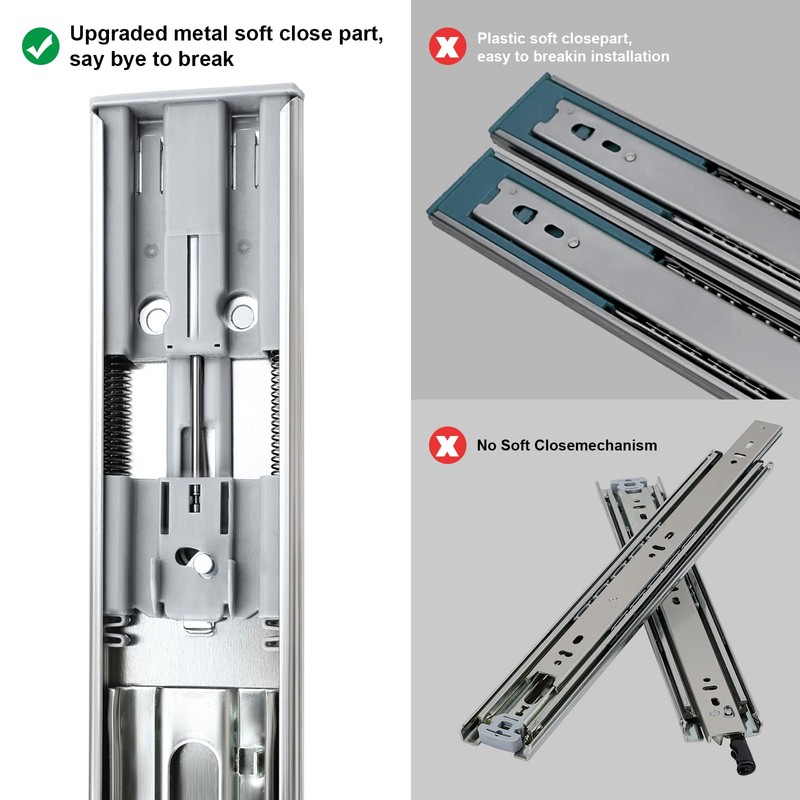 Upgraded metal soft close part, say bye to break

Plastic soft closepart, easy to breakin installation

No Soft Closemechanism