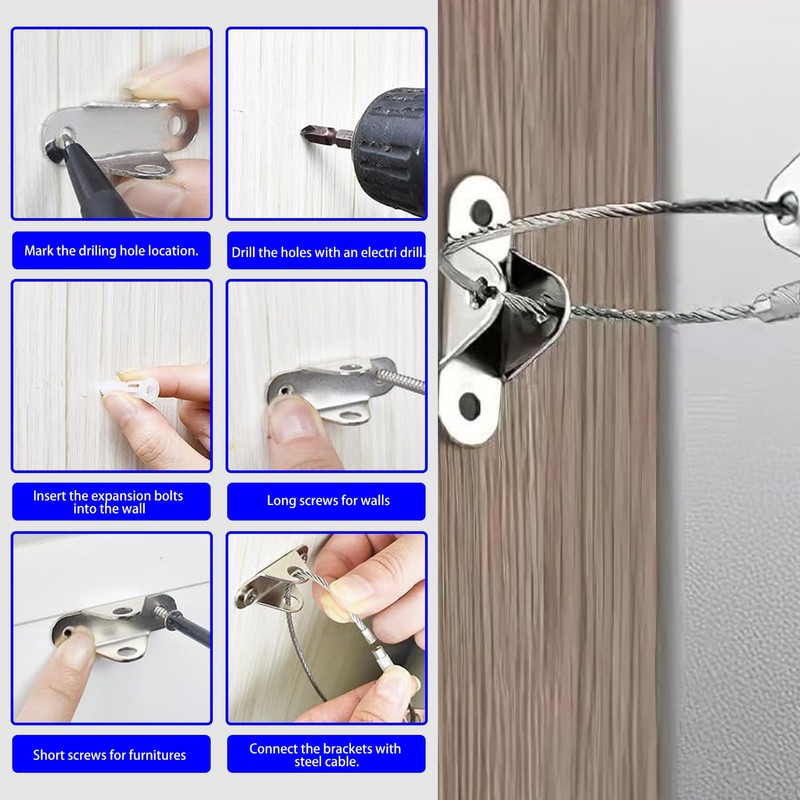 Mark the driling hole location.

Drill the holes with an electri drill.

Insert the expansion bolts into the wall

Long screws for walls

Short screws for furnitures

Connect the brackets with steel cable.