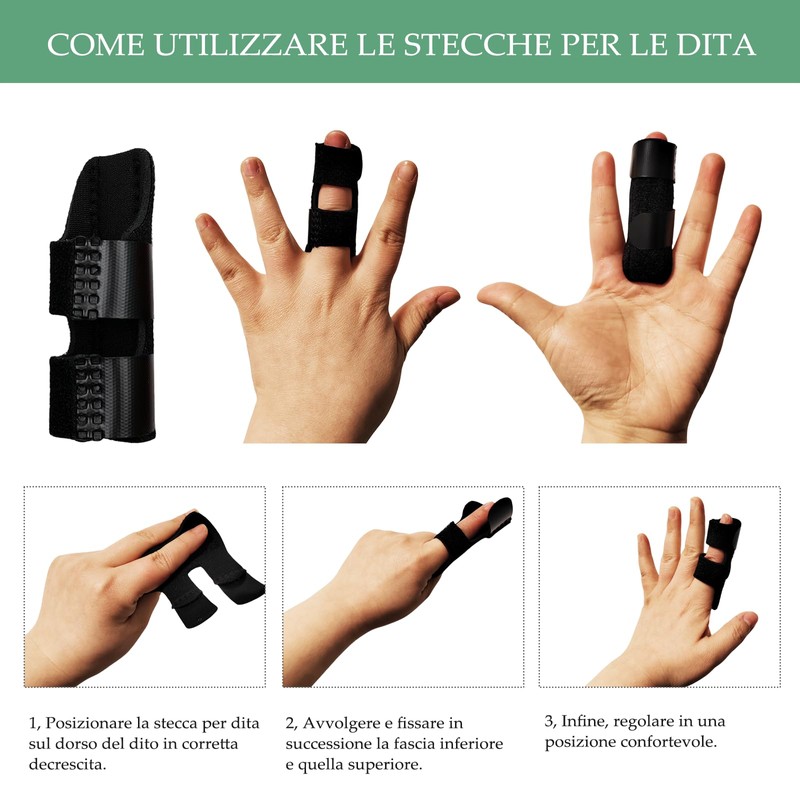 COME UTILIZZARE LE STECCHE PER LE DITA

1, Posizionare la stecca per dita sul dorso del dito in corretta decrescita.

2, Avvolgere e fissare in successione la fascia inferiore e quella superiore.

3, Infine, regolare in una posizione confortevole.