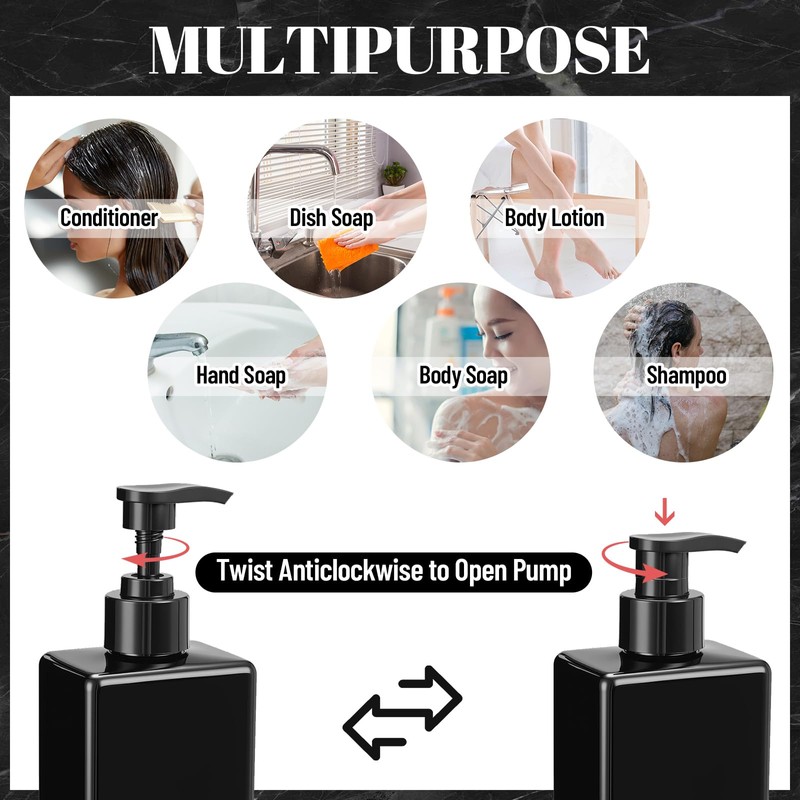 MULTIPURPOSE

Conditioner

Dish Soap

Body Lotion

Hand Soap

Body Soap

Shampoo

Twist Anticlockwise to Open Pump