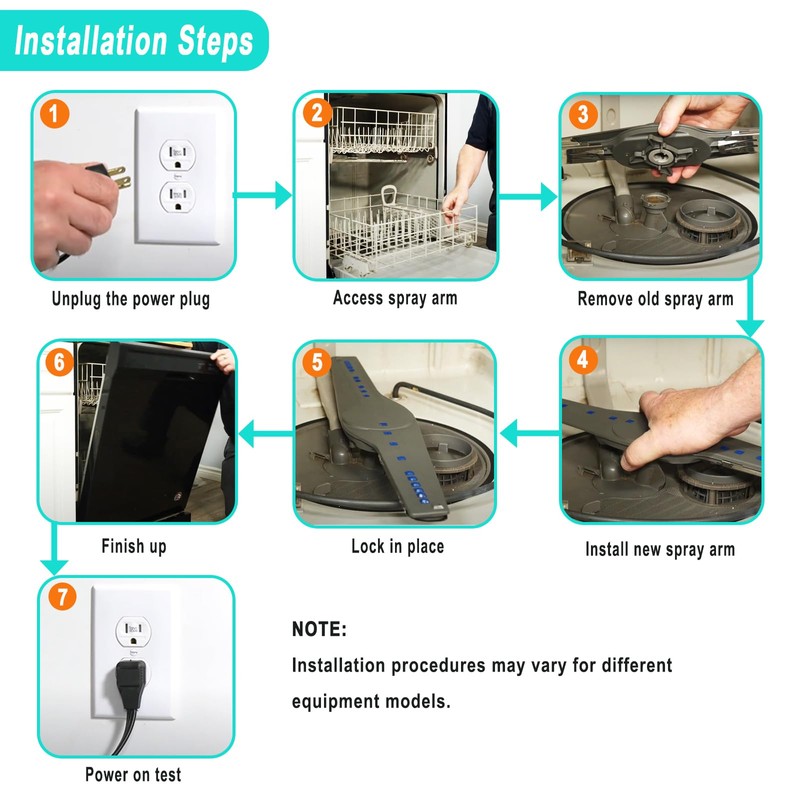 Installation Steps

1
Unplug the power plug

2
Access spray arm

3
Remove old spray arm

4
Install new spray arm

5
Lock in place

6
Finish up

7
Power on test

NOTE:
Installation procedures may vary for different equipment models.