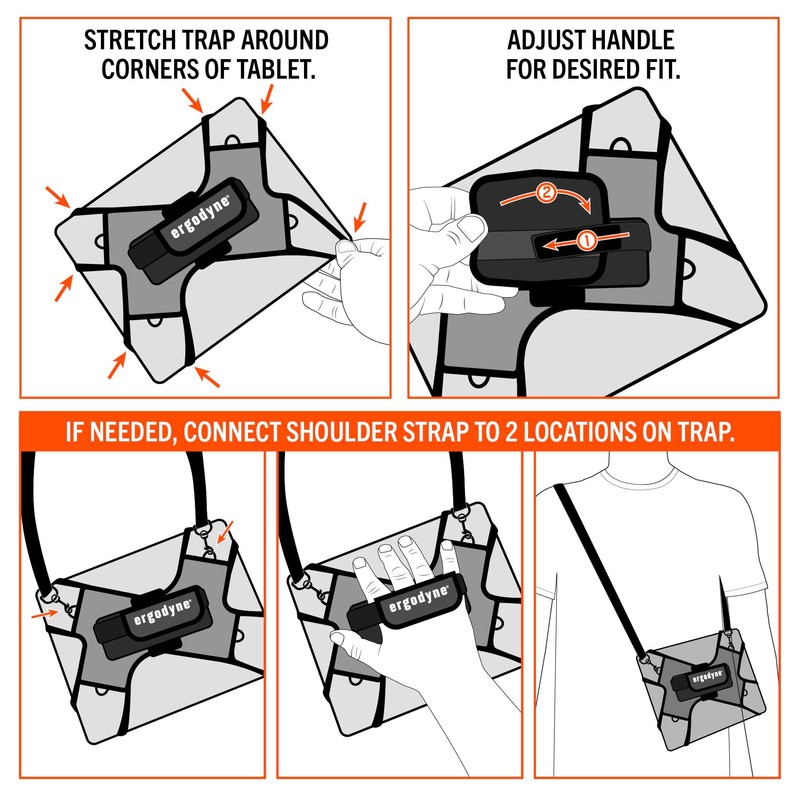 STRETCH TRAP AROUND CORNERS OF TABLET.

ergodyne

ADJUST HANDLE FOR DESIRED FIT.

2

1

IF NEEDED, CONNECT SHOULDER STRAP TO 2 LOCATIONS ON TRAP.

ergodyne

ergodyne