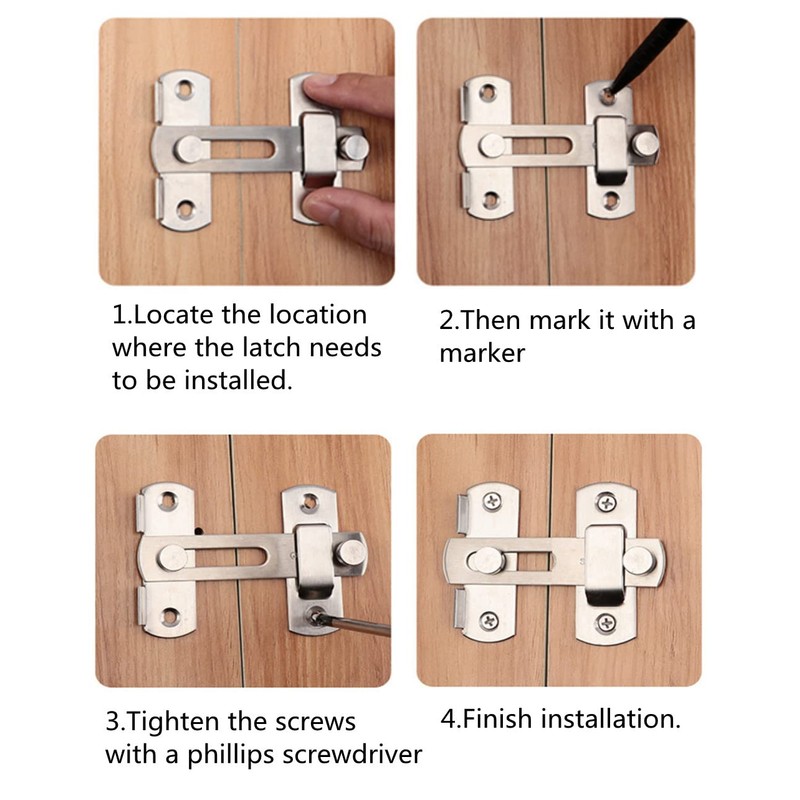 1.Locate the location where the latch needs to be installed.

2.Then mark it with a marker

3.Tighten the screws with a phillips screwdriver

4.Finish installation.