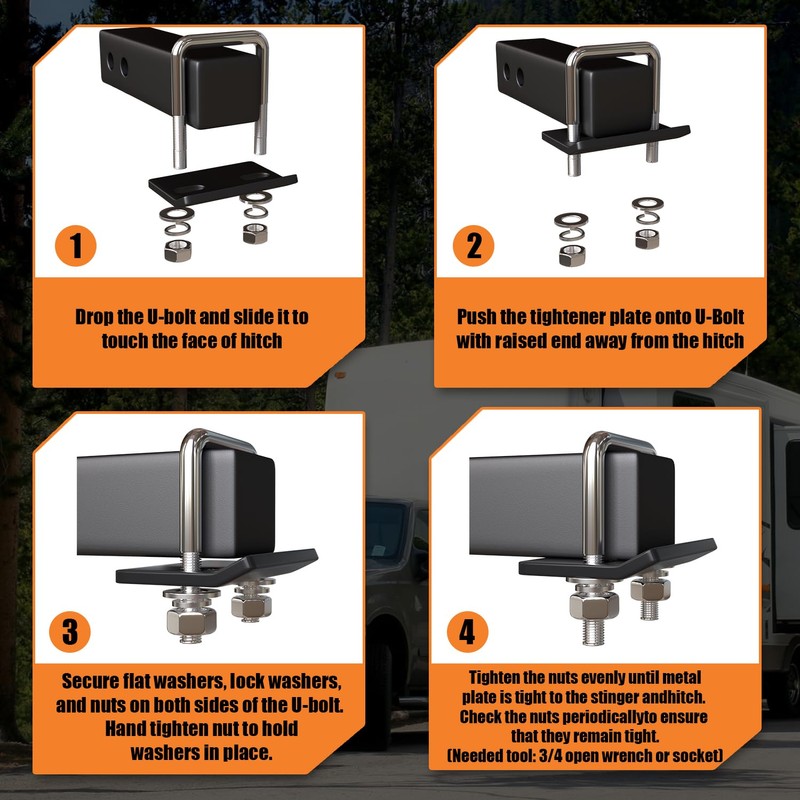 1

Drop the U-bolt and slide it to touch the face of hitch

2

Push the tightener plate onto U-Bolt with raised end away from the hitch

3

Secure flat washers, lock washers, and nuts on both sides of the U-bolt. Hand tighten nut to hold washers in place.

4

Tighten the nuts evenly until metal plate is tight to the stinger andhitch. Check the nuts periodicallyto ensure that they remain tight. (Needed tool: 3/4 open wrench or socket)