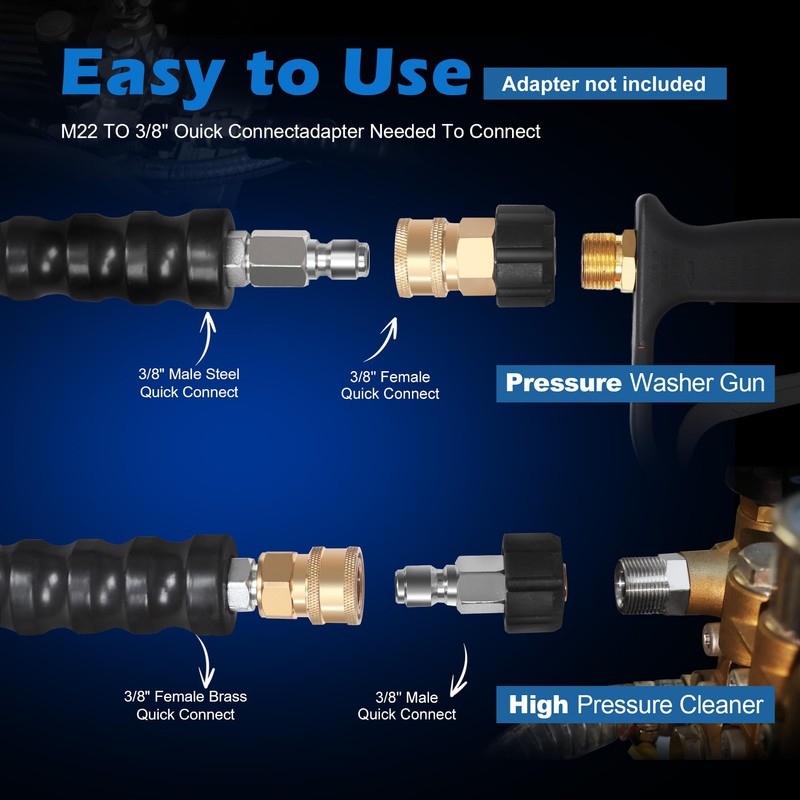 Easy to Use
Adapter not included

M22 TO 3/8" Ouick Connectadapter Needed To Connect

3/8" Male Steel Quick Connect

3/8" Female Quick Connect

Pressure Washer Gun

3/8" Female Brass Quick Connect

3/8" Male Quick Connect

High Pressure Cleaner