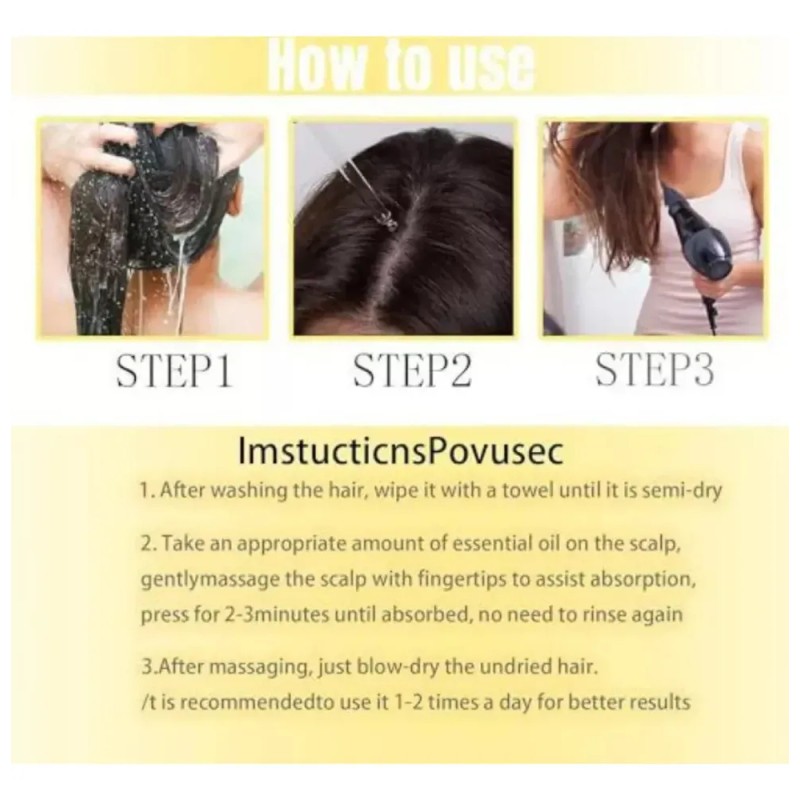 How to use

STEP1

STEP2

STEP3

ImstucticnsPovusec

1. After washing the hair, wipe it with a towel until it is semi-dry

2. Take an appropriate amount of essential oil on the scalp, gentlymassage the scalp with fingertips to assist absorption, press for 2-3minutes until absorbed, no need to rinse again

3.After massaging, just blow-dry the undried hair. /t is recommendedto use it 1-2 times a day for better results