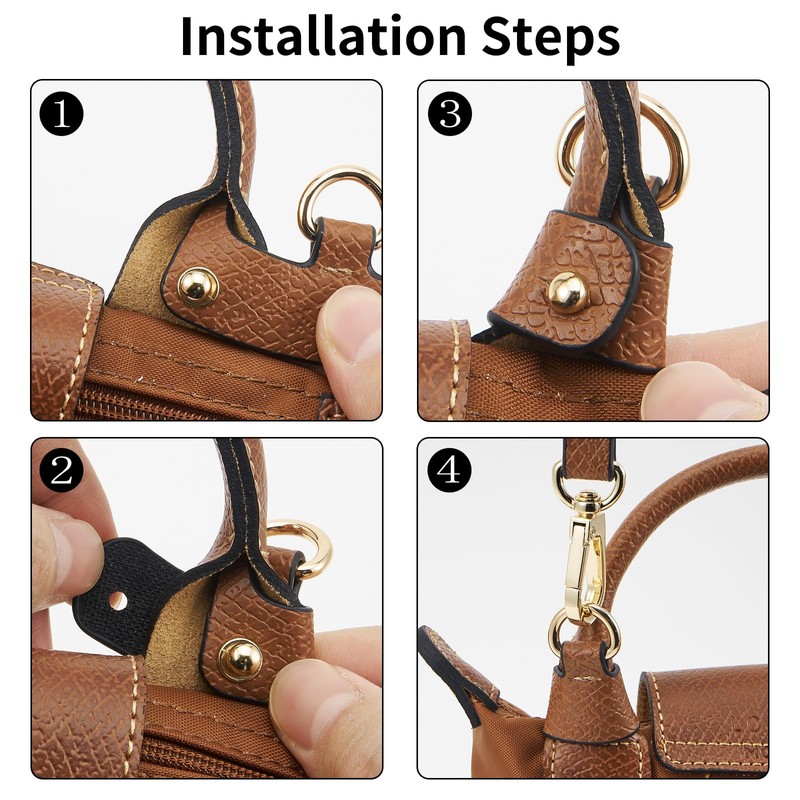 Installation Steps

1

3

2

4