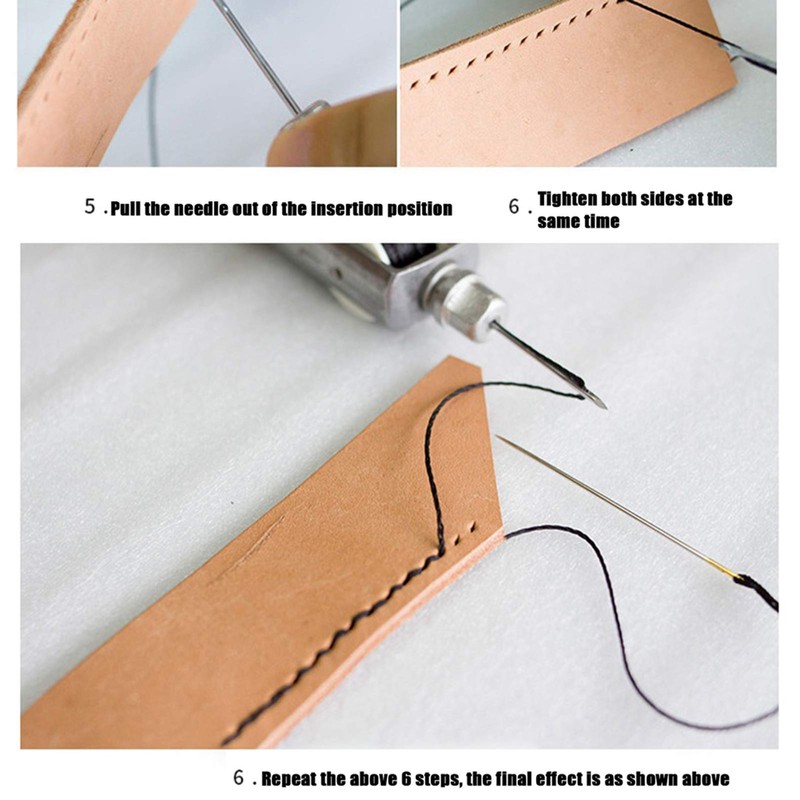 5 . Pull the needle out of the insertion position

6 . Tighten both sides at the same time

6 . Repeat the above 6 steps, the final effect is as shown above