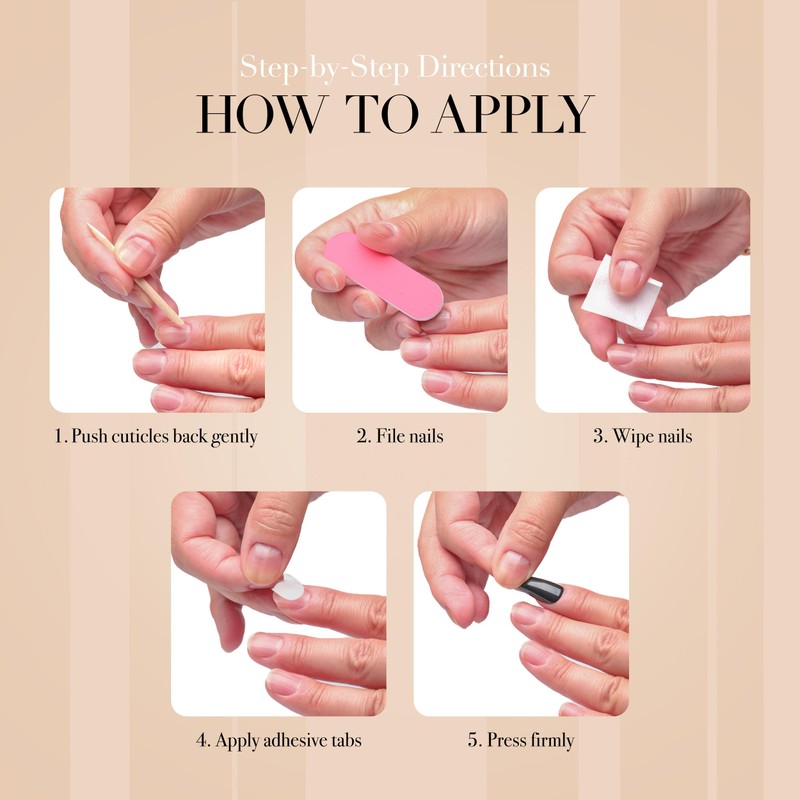 Step-by-Step Directions
HOW TO APPLY

1. Push cuticles back gently

2. File nails

3. Wipe nails

4. Apply adhesive tabs

5. Press firmly