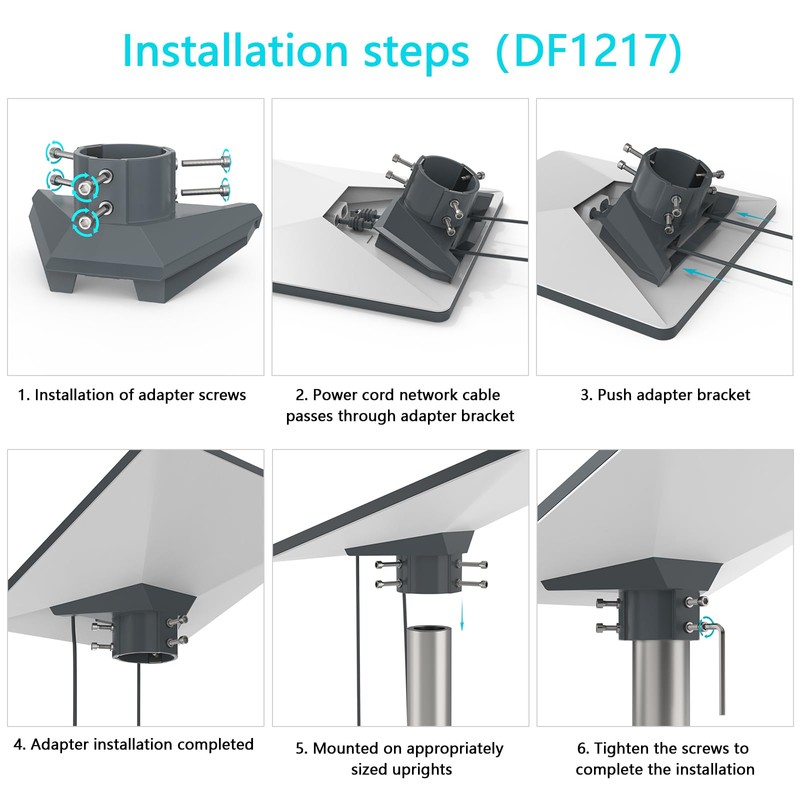 Installation steps（DF1217)

1. Installation of adapter screws

2. Power cord network cable passes through adapter bracket

3. Push adapter bracket

4. Adapter installation completed

5. Mounted on appropriately sized uprights

6. Tighten the screws to complete the installation